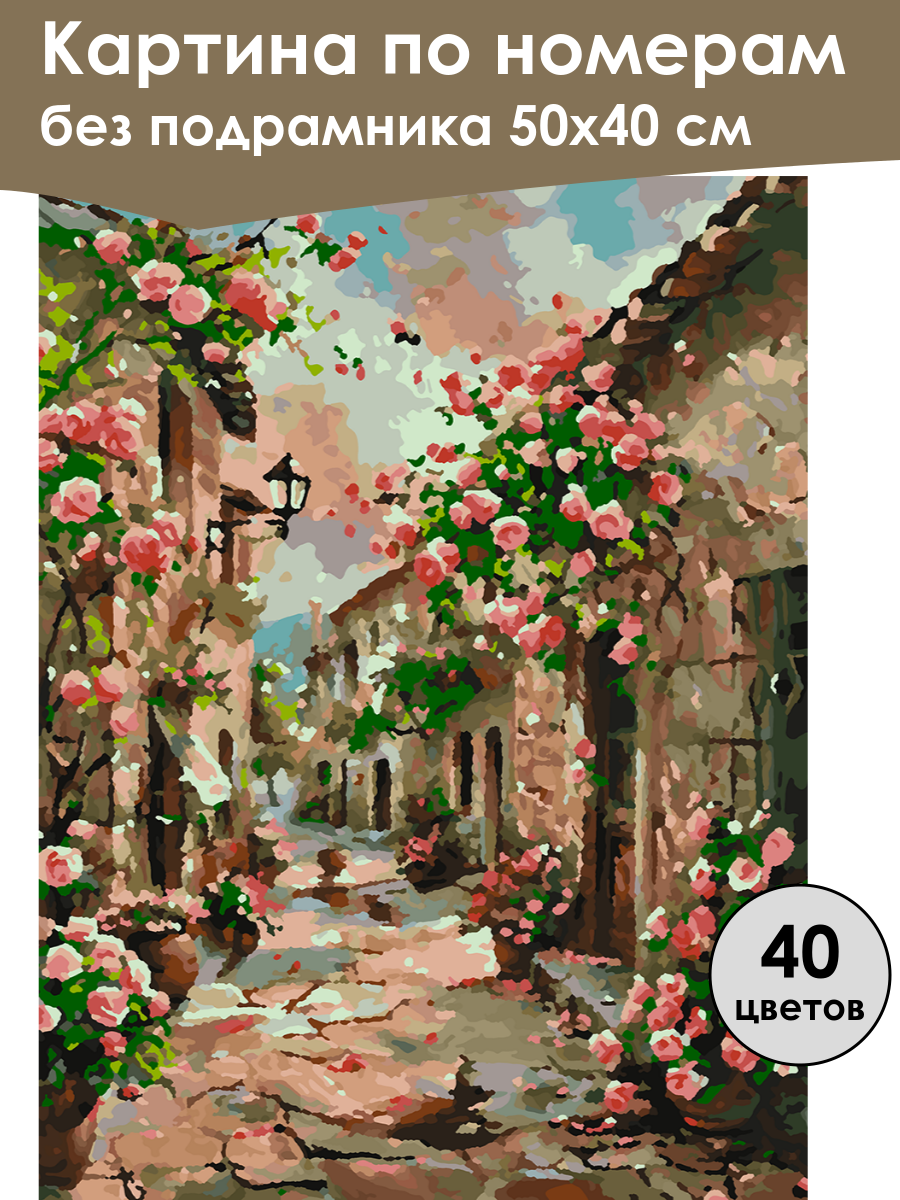 Картина по номерам
без подрамника 50х40 см

40
цветов