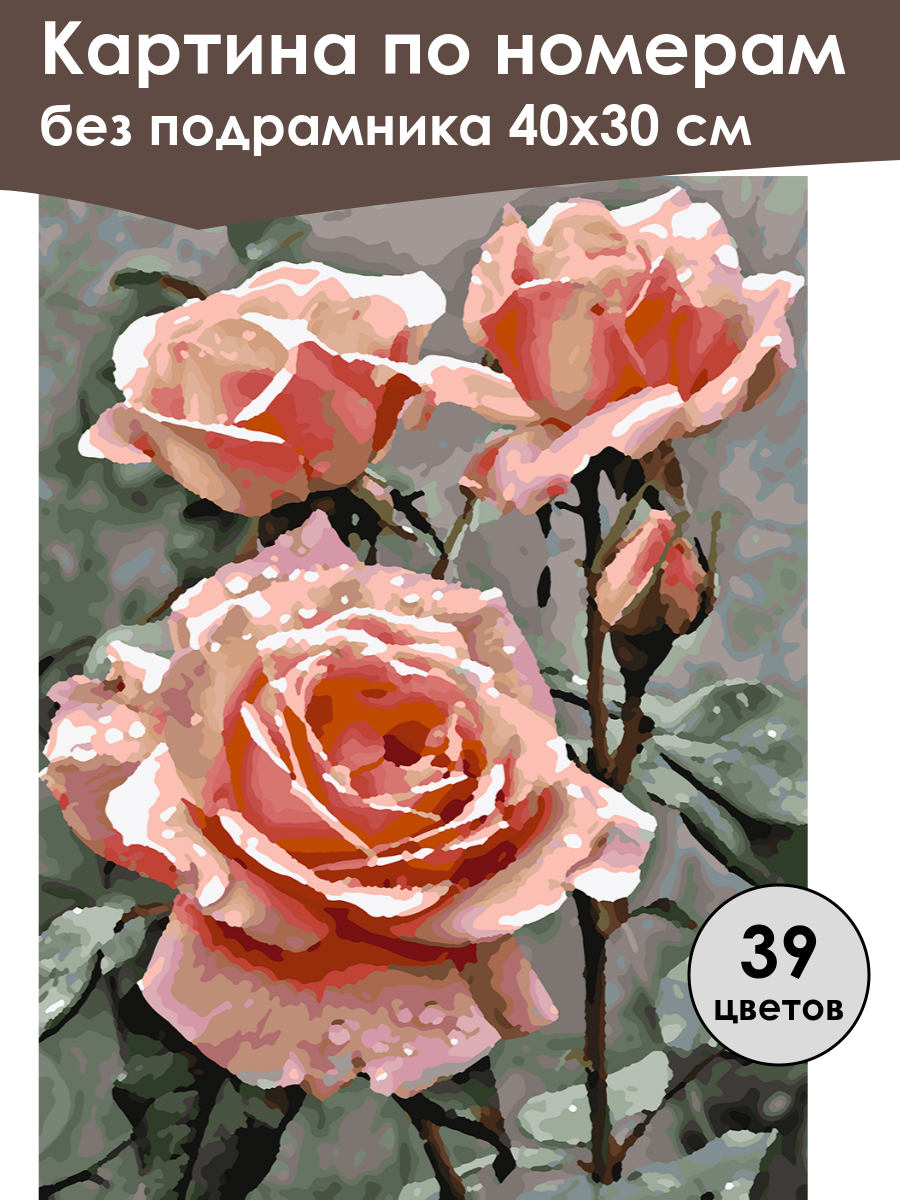 Картина по номерам
без подрамника 40х30 см

39
цветов