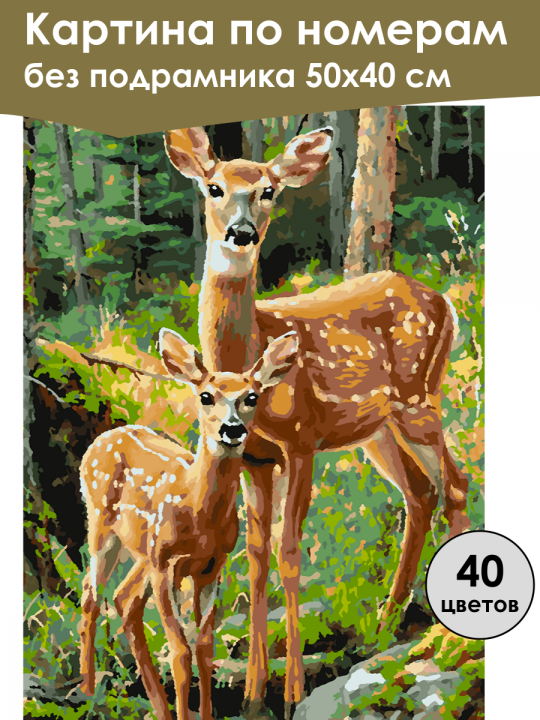 Картина по номерам
без подрамника 50х40 см

40
цветов