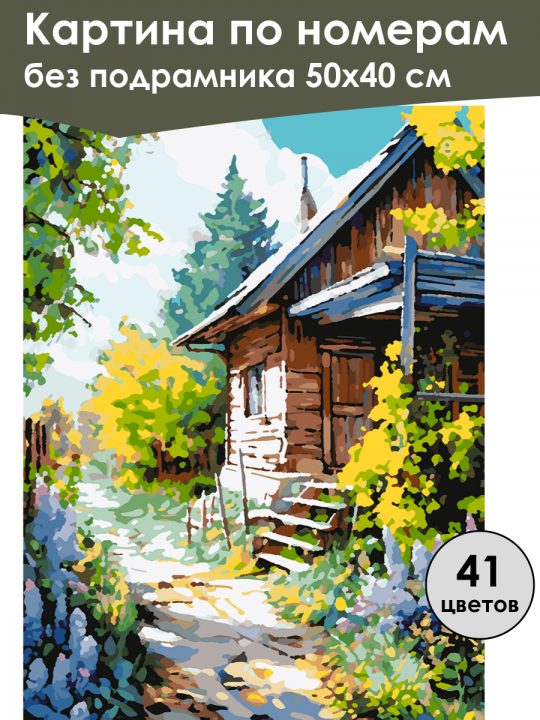 Картина по номерам
без подрамника 50х40 см

41
цветов