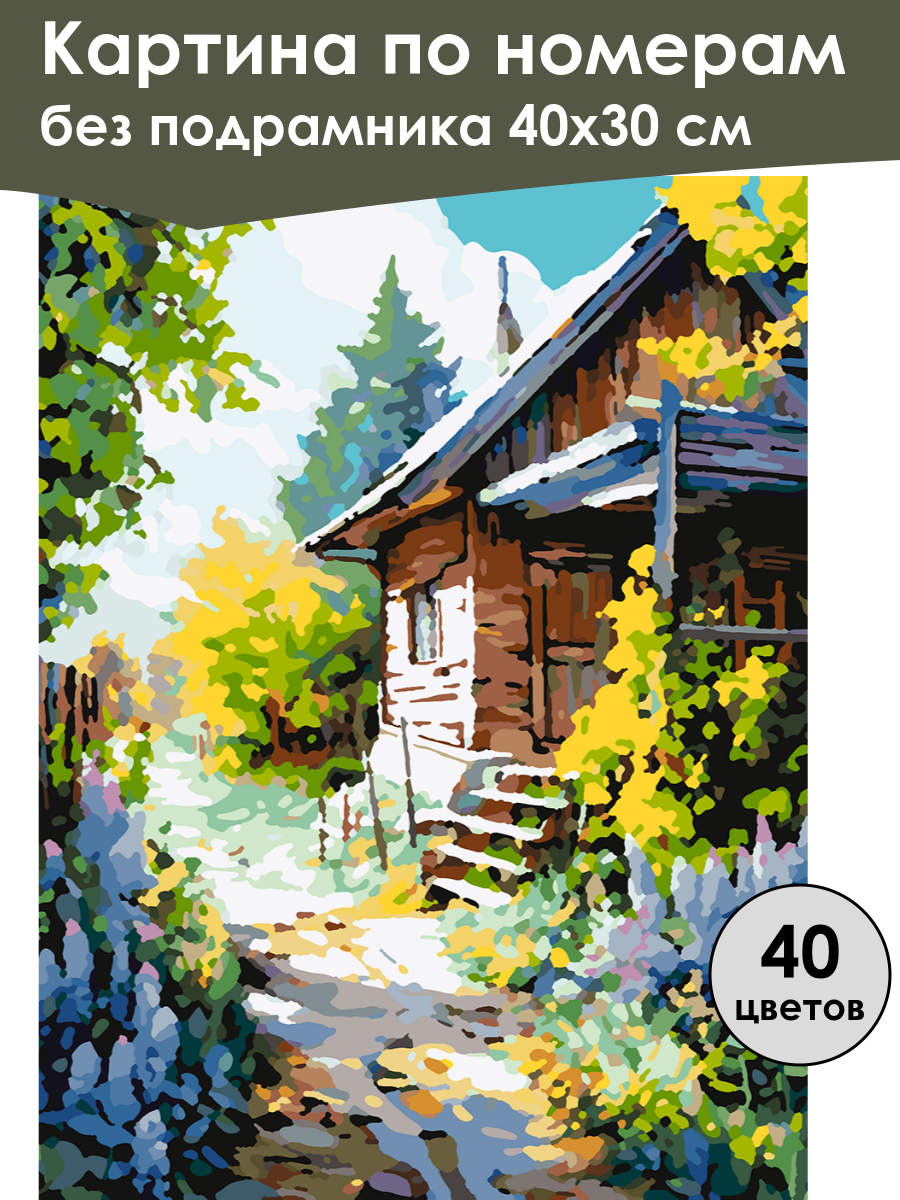 Картина по номерам
без подрамника 40х30 см

40
цветов