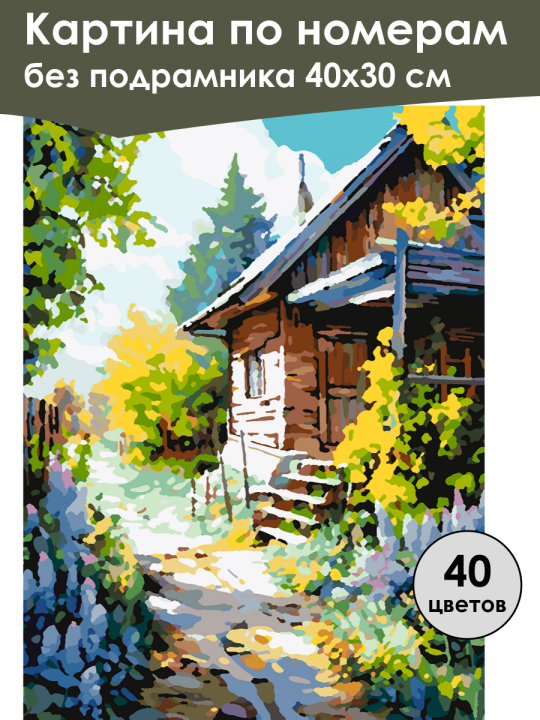 Картина по номерам
без подрамника 40х30 см

40
цветов