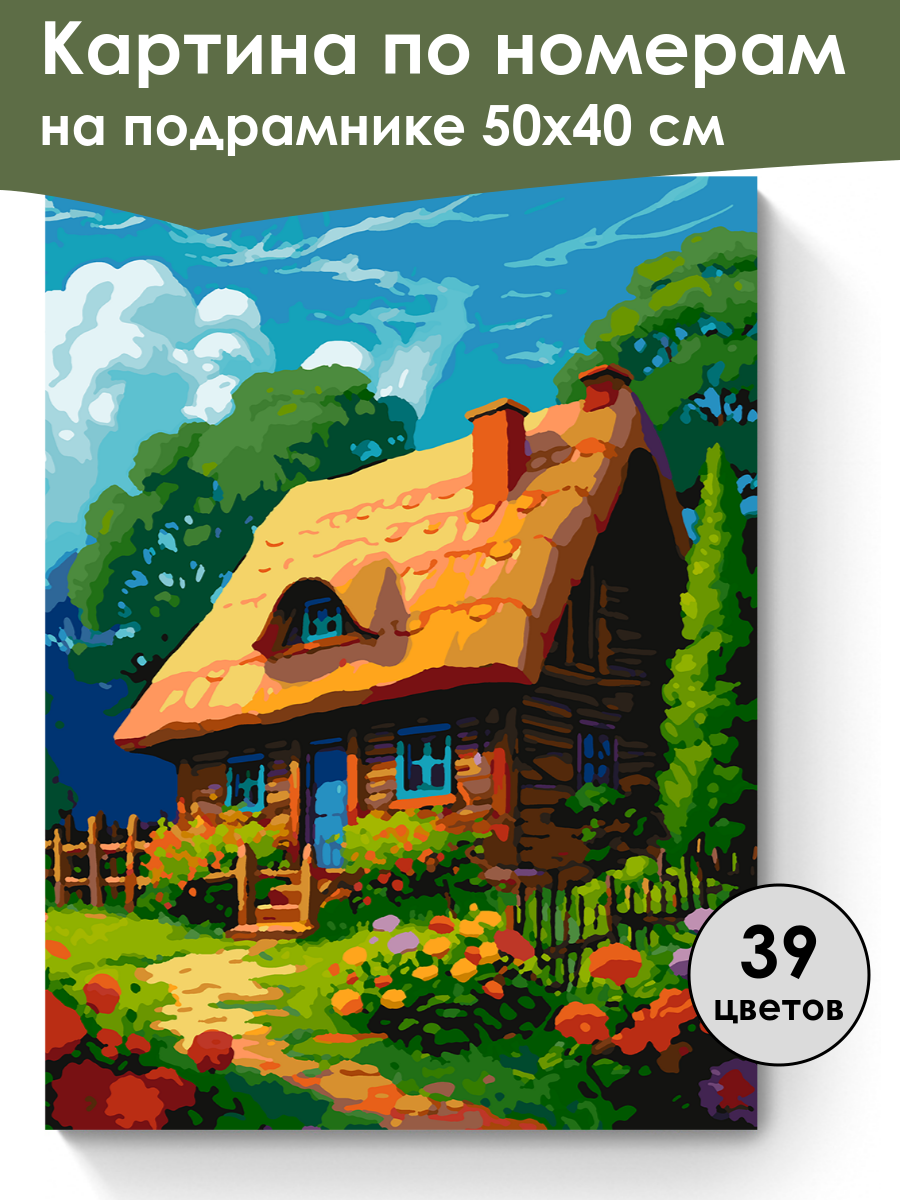 Картина по номерам
на подрамнике 50х40 см

39
цветов