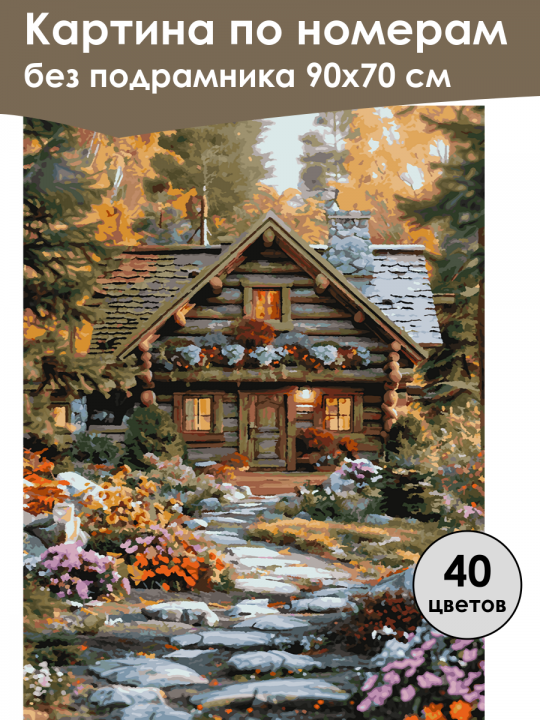 Картина по номерам
без подрамника 90х70 см

40
цветов