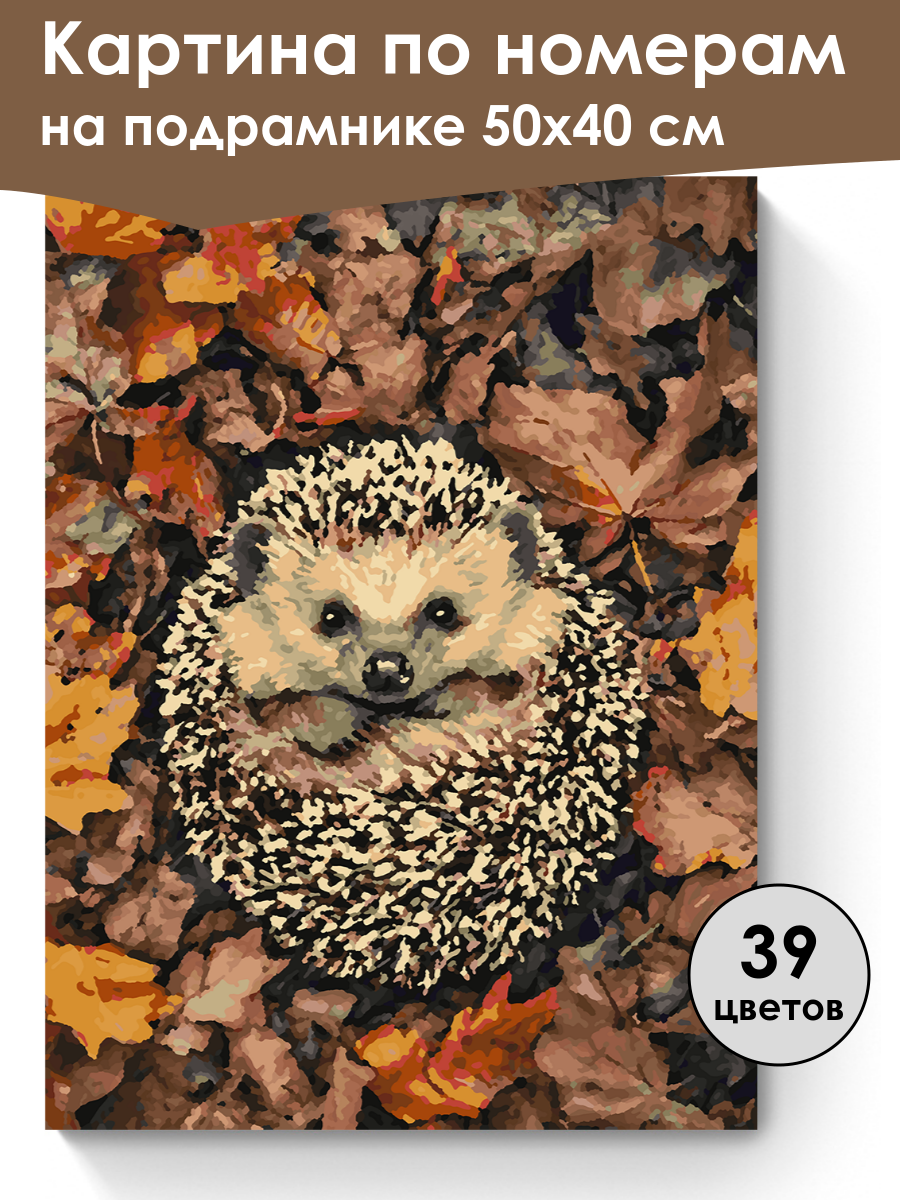 Картина по номерам
на подрамнике 50х40 см

39
цветов