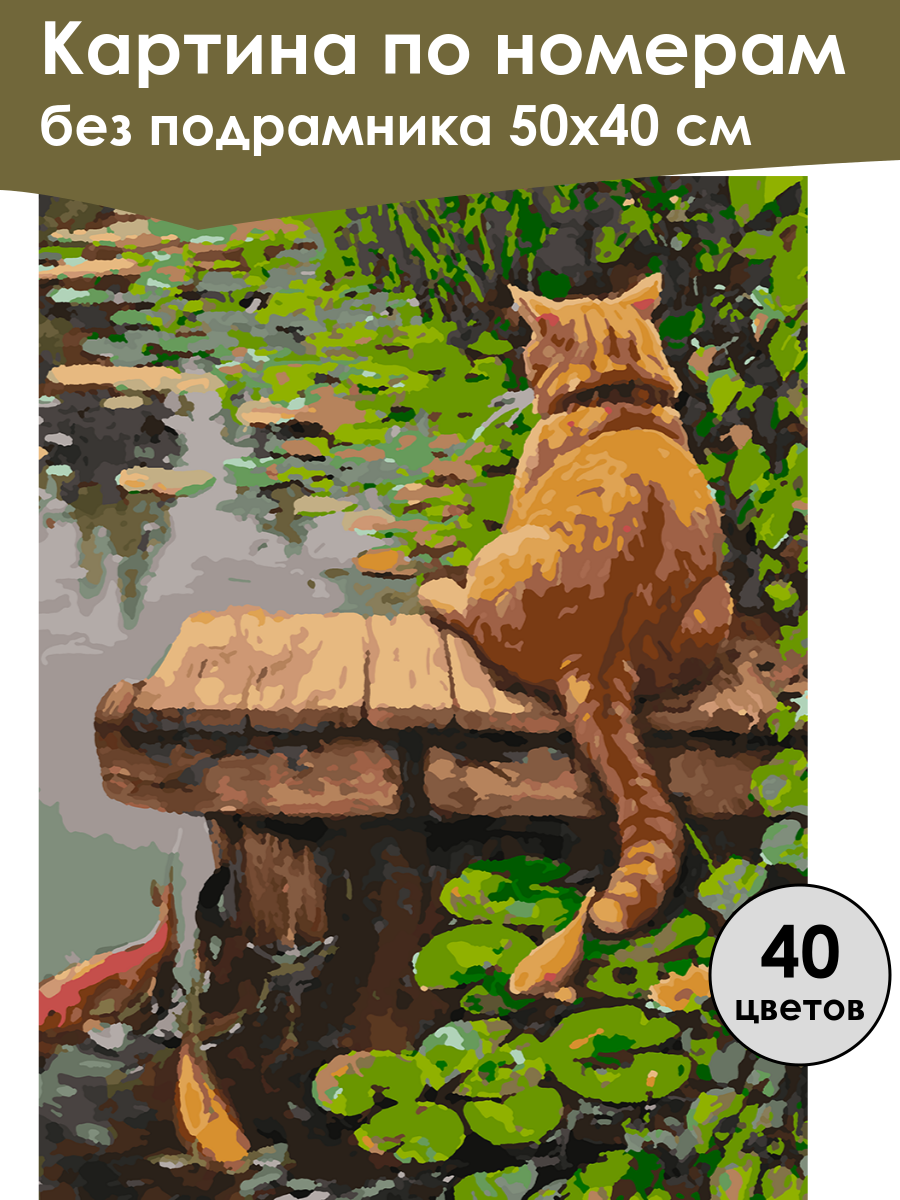 Картина по номерам
без подрамника 50х40 см

40
цветов