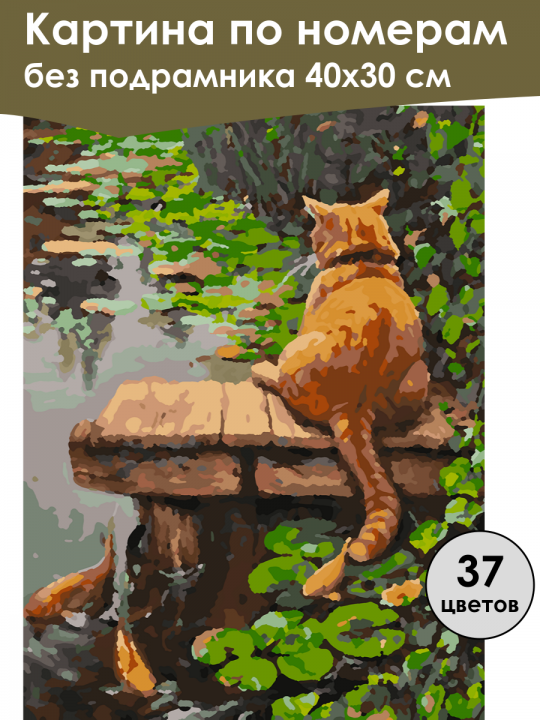 Картина по номерам без подрамника 40х30 см

37 цветов