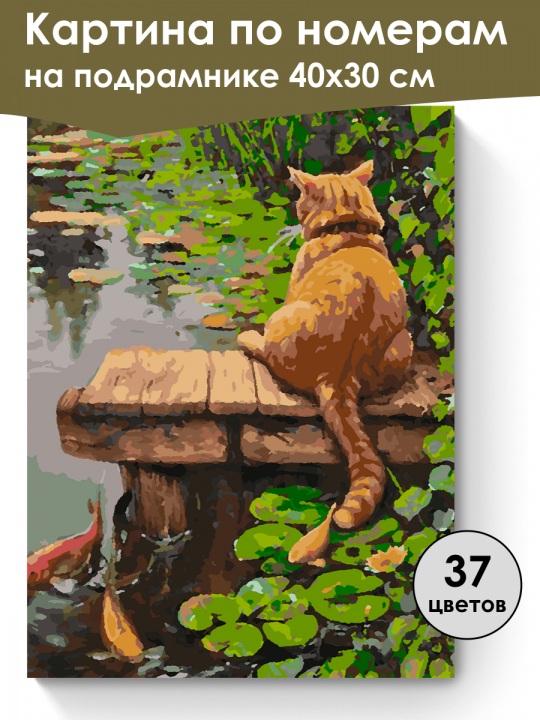 Картина по номерам
на подрамнике 40х30 см

37
цветов