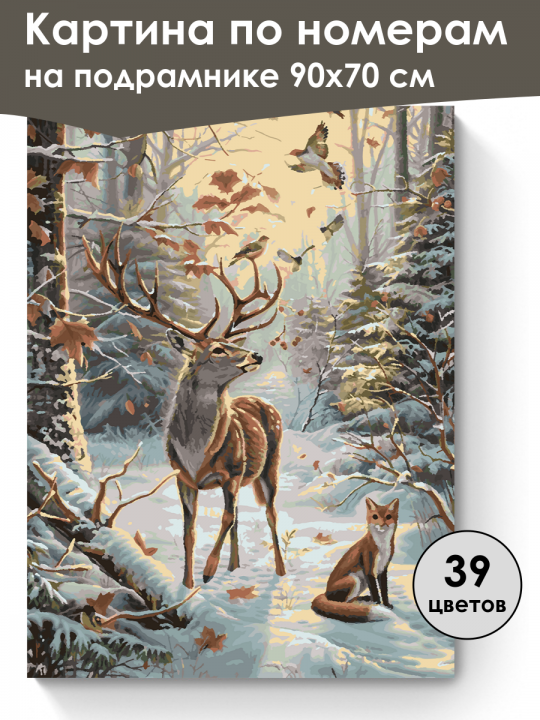 Картина по номерам
на подрамнике 90х70 см

39
цветов