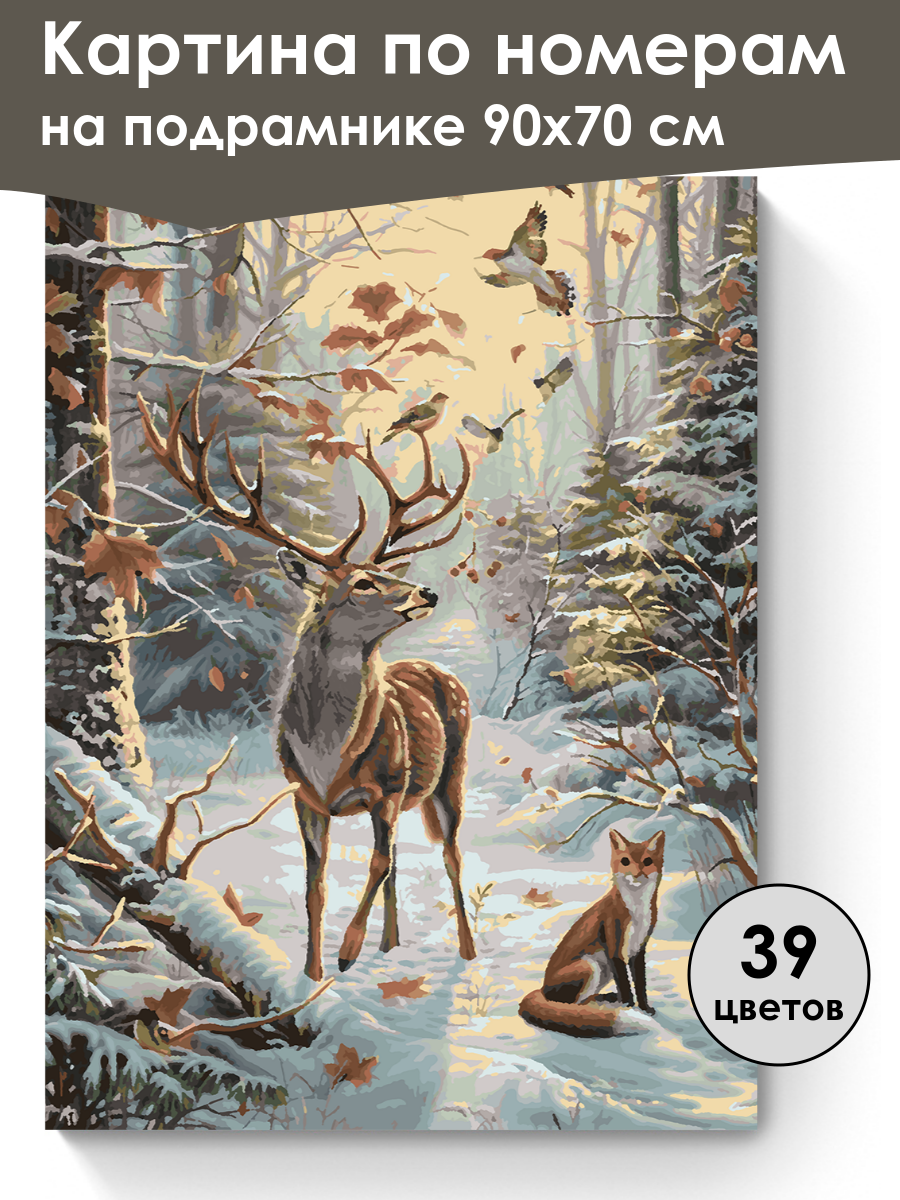 Картина по номерам
на подрамнике 90х70 см

39
цветов