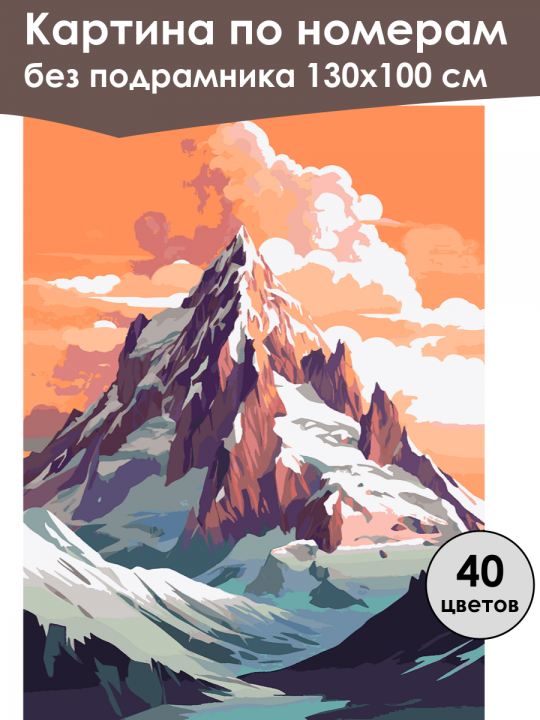 Картина по номерам
без подрамника 130х100 см

40
цветов