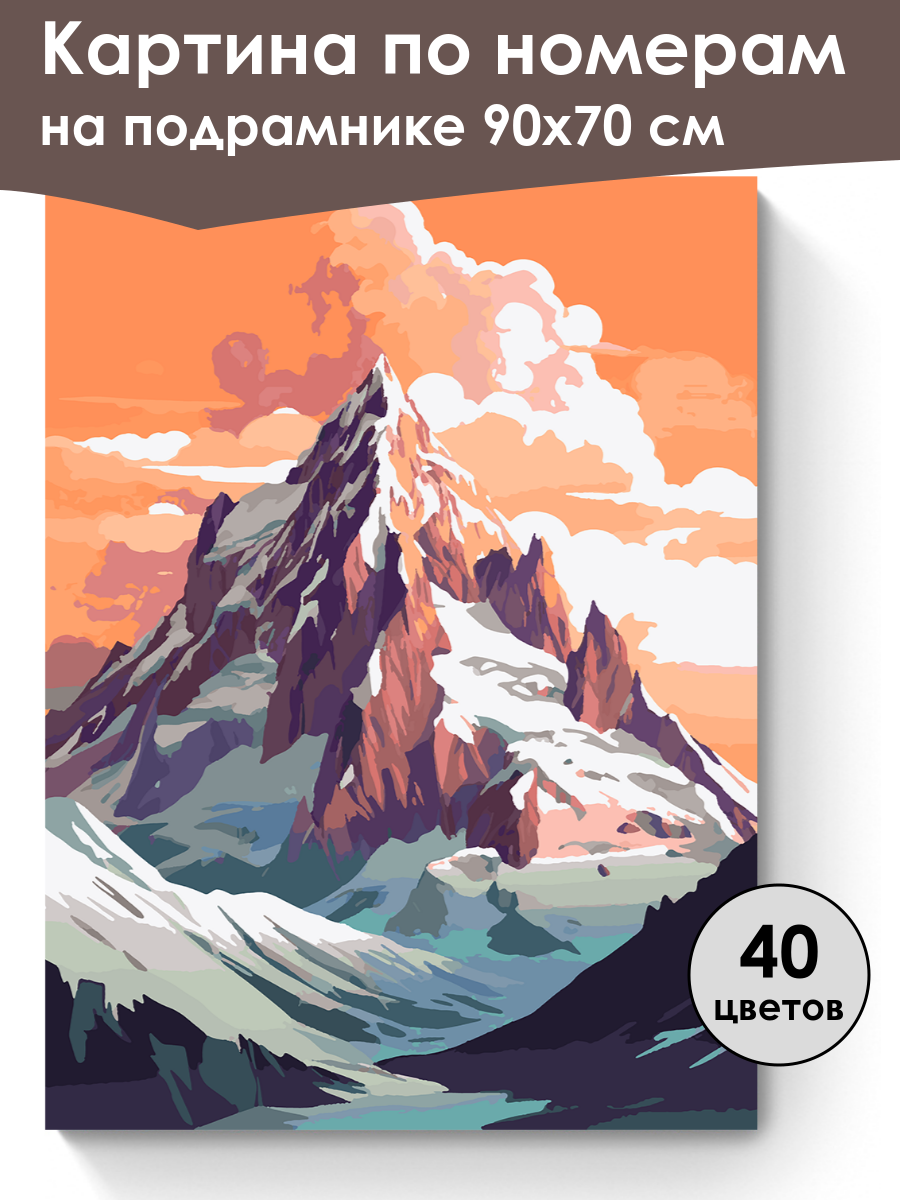 Картина по номерам
на подрамнике 90х70 см

40
цветов