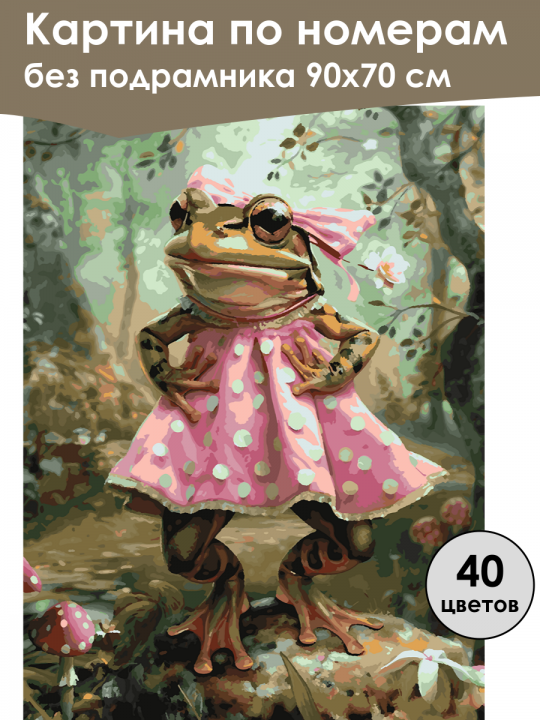 Картина по номерам
без подрамника 90х70 см

40
цветов