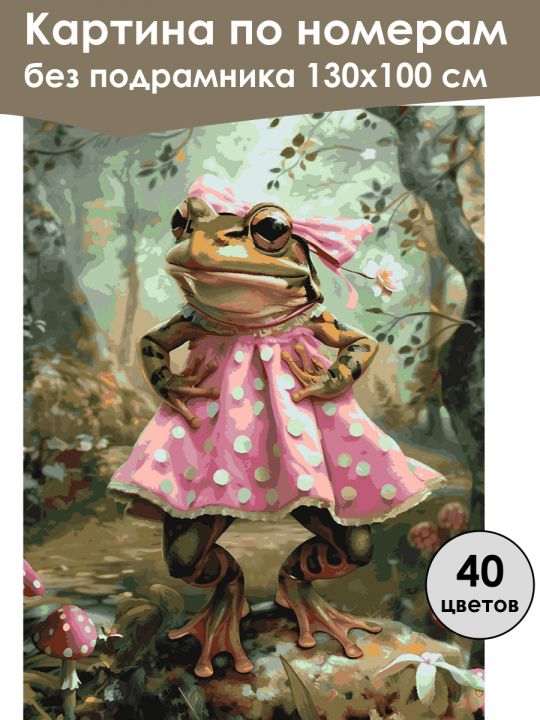 Картина по номерам
без подрамника 130х100 см

40
цветов