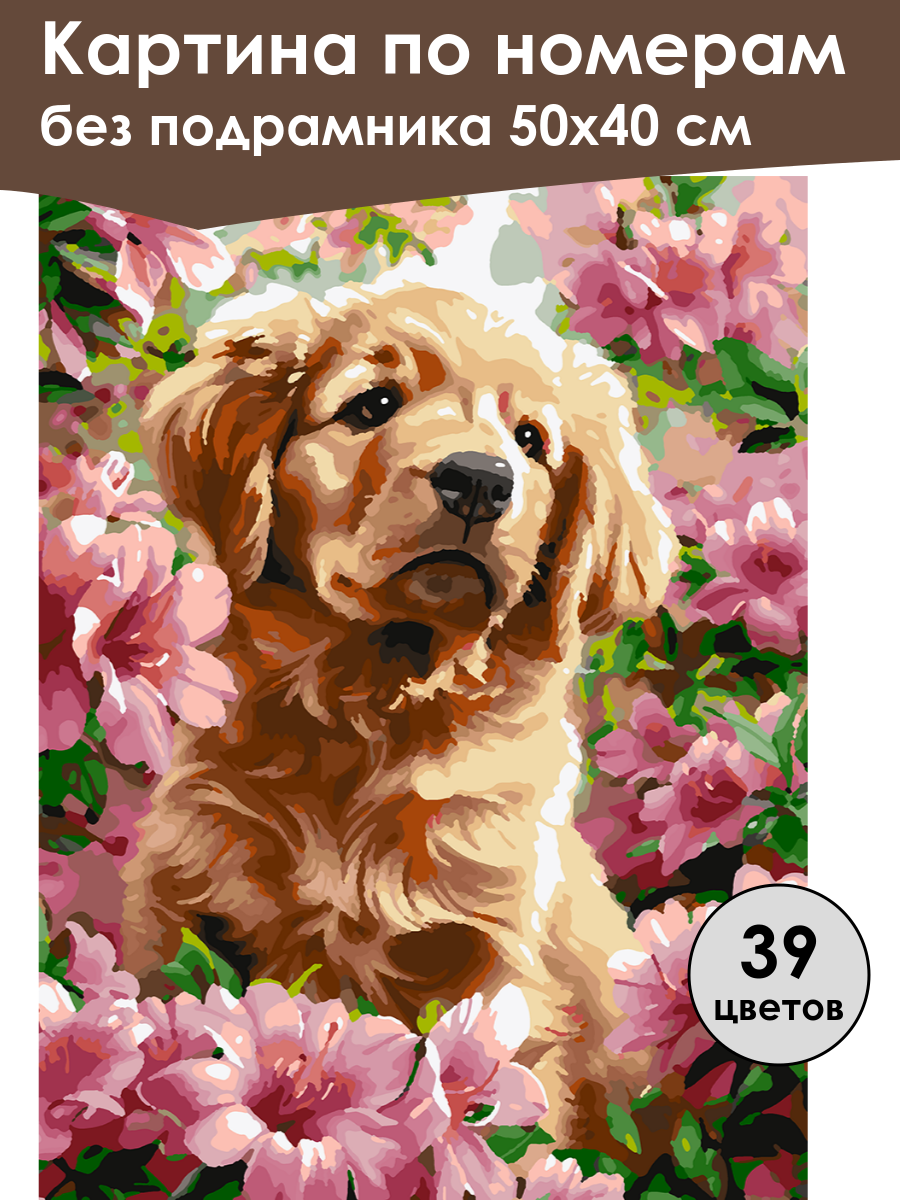 Картина по номерам
без подрамника 50х40 см

39
цветов