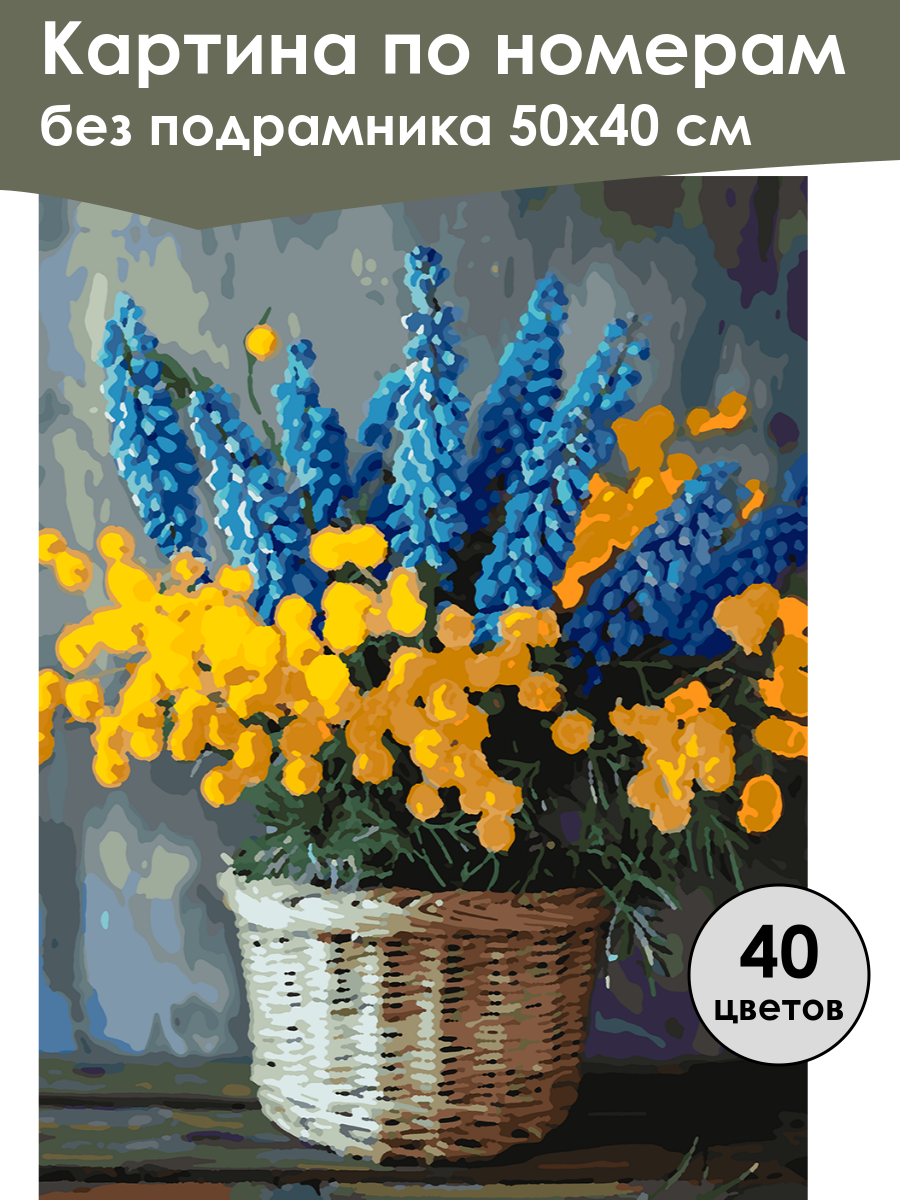 Картина по номерам
без подрамника 50х40 см

40
цветов