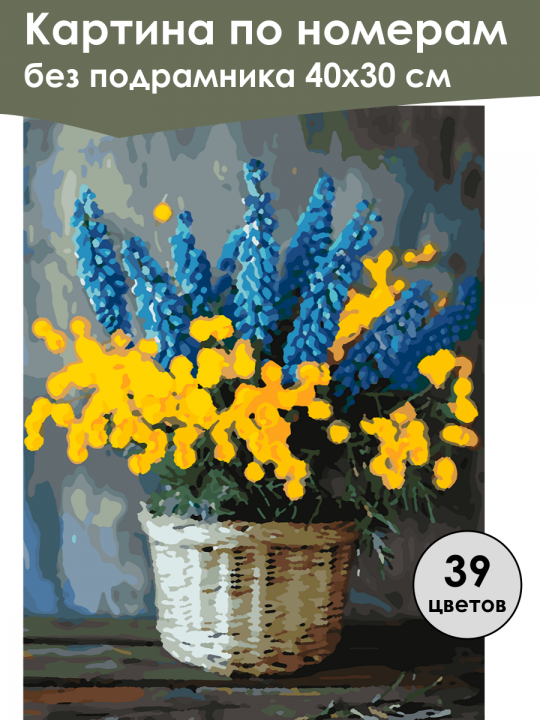 Картина по номерам
без подрамника 40х30 см

39
цветов