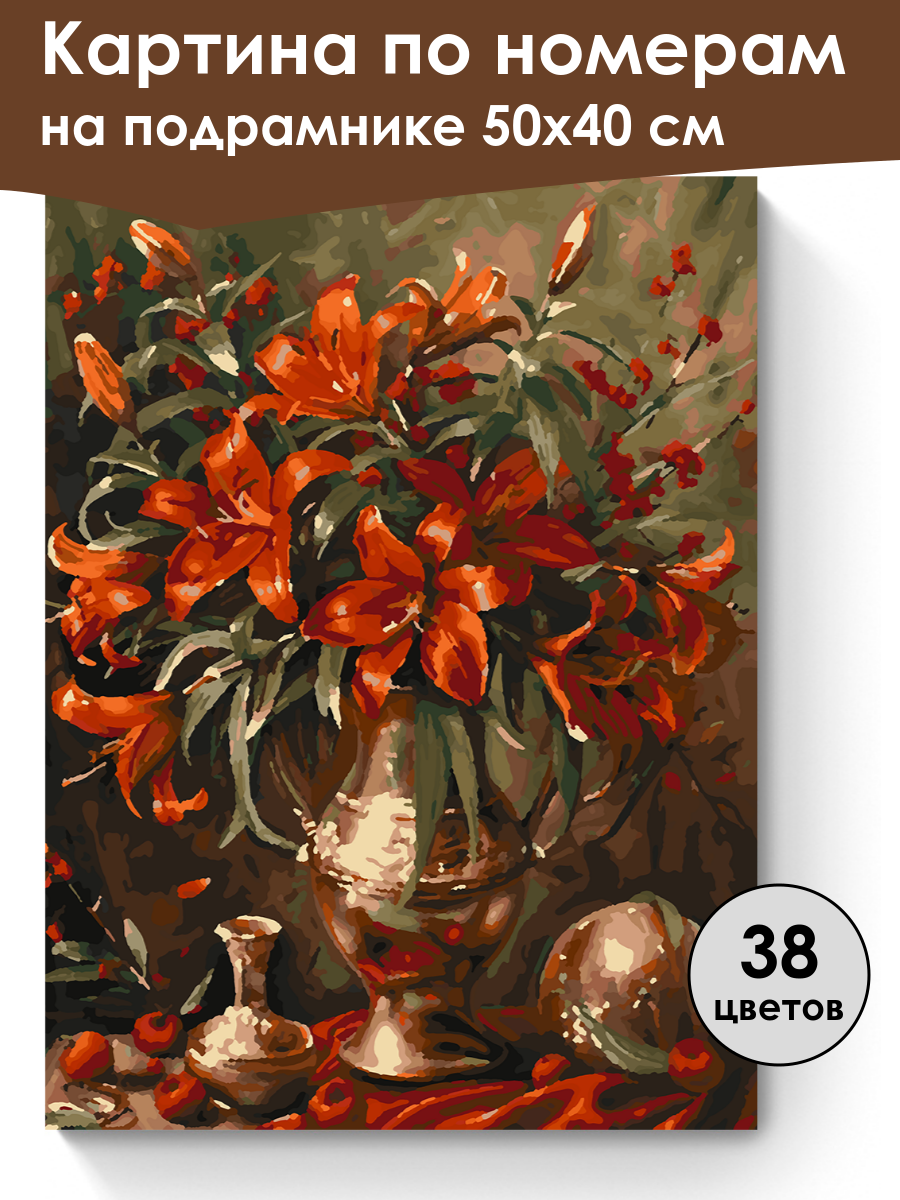 Картина по номерам
на подрамнике 50х40 см

38
цветов