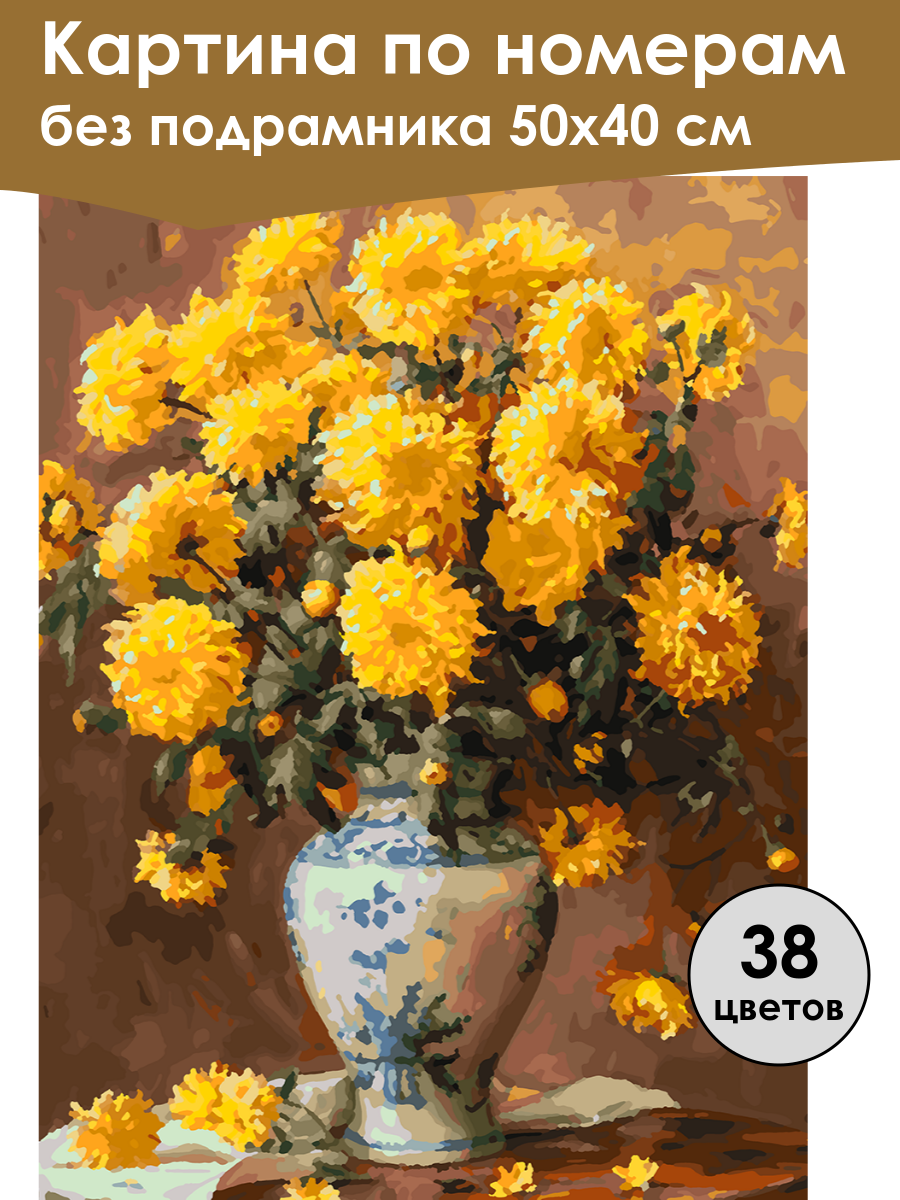 Картина по номерам
без подрамника 50х40 см

38
цветов