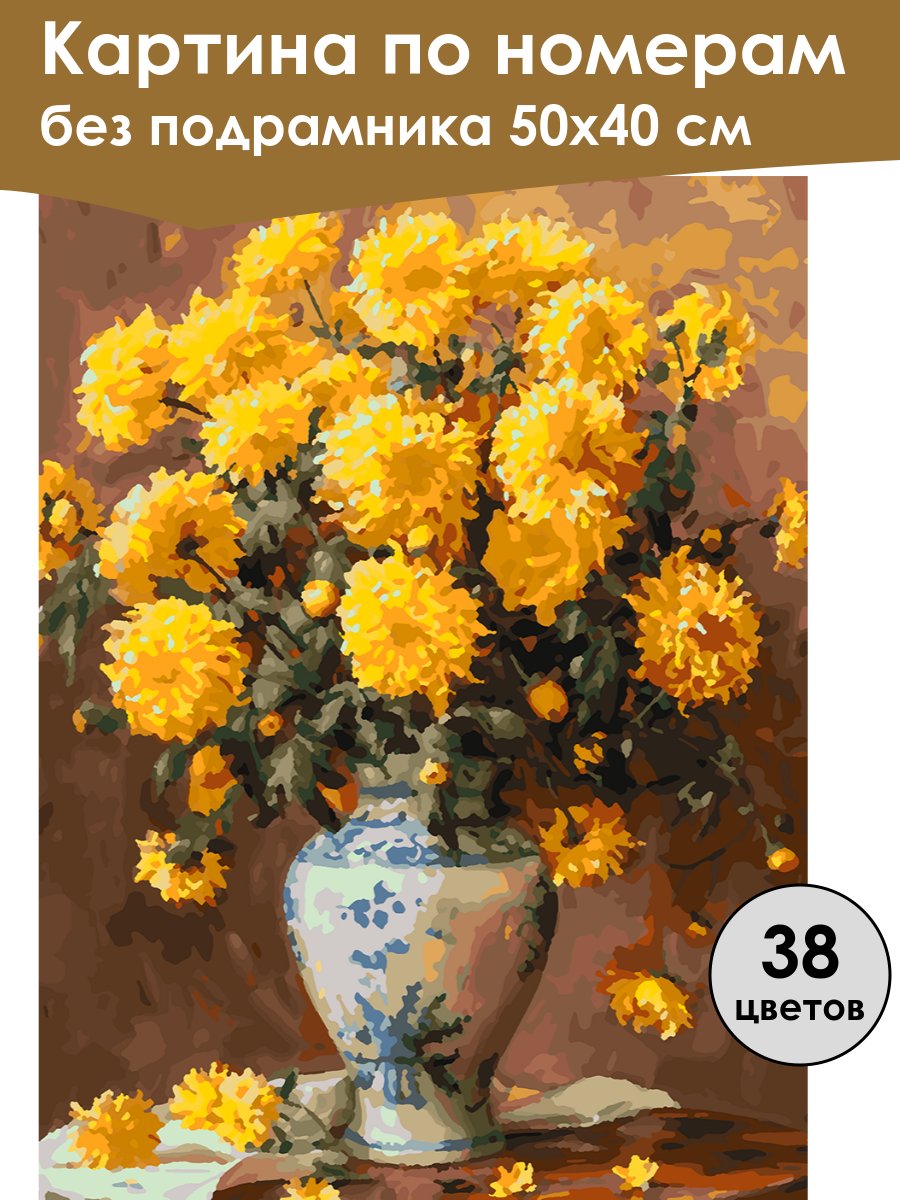 Картина по номерам
без подрамника 50х40 см

38
цветов