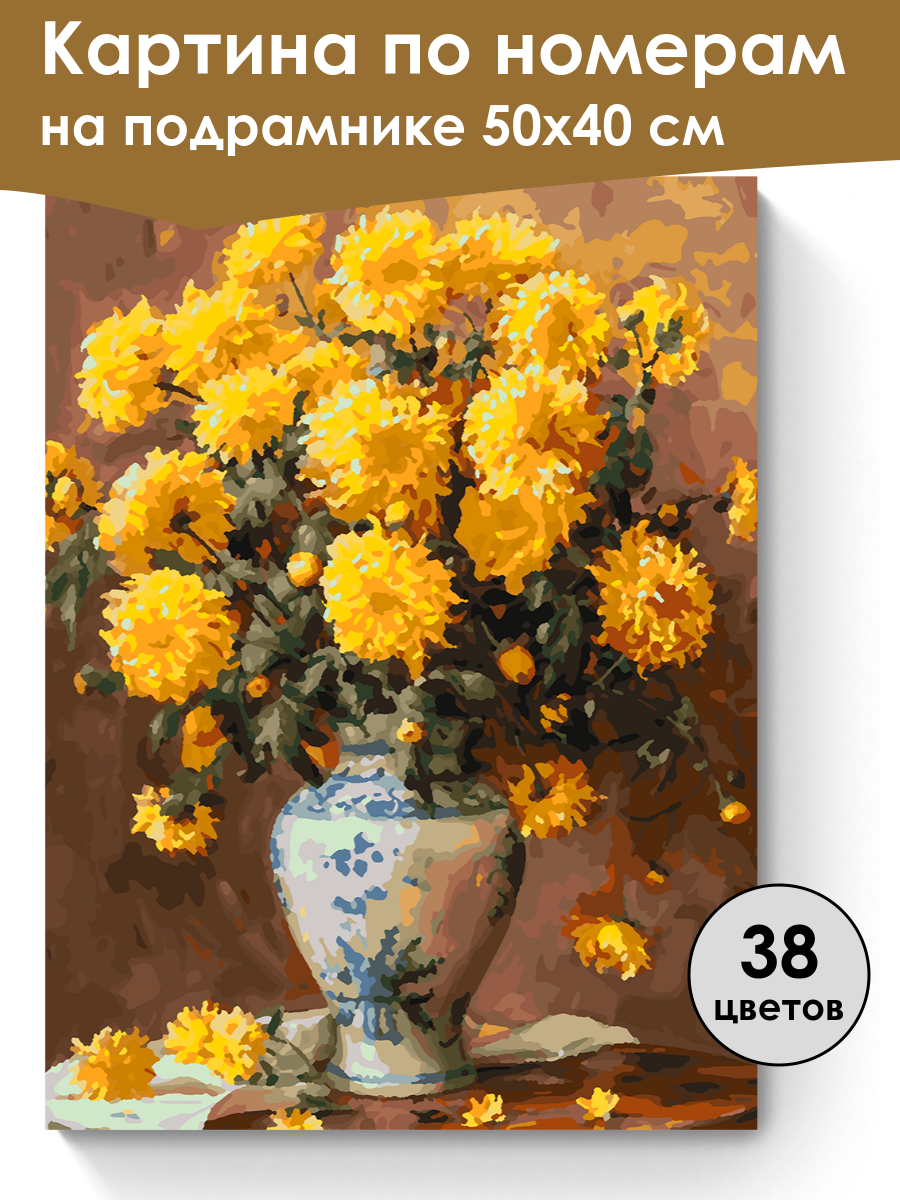 Картина по номерам на подрамнике 50х40 см

38 цветов