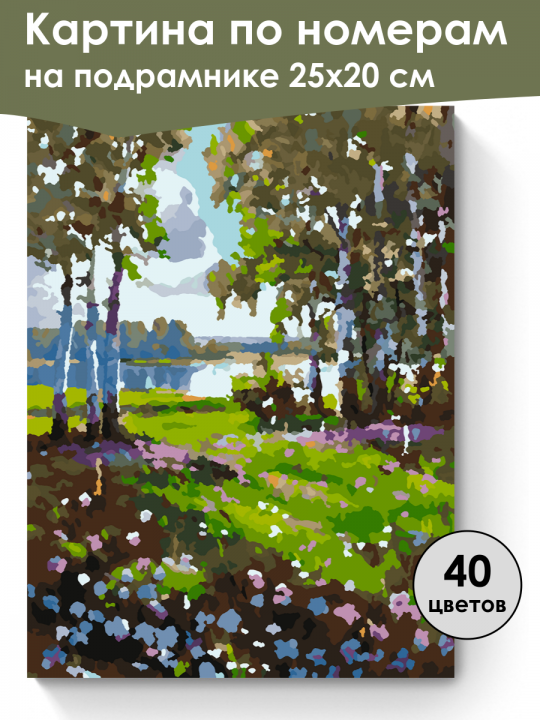 Картина по номерам
на подрамнике 25х20 см

40
цветов