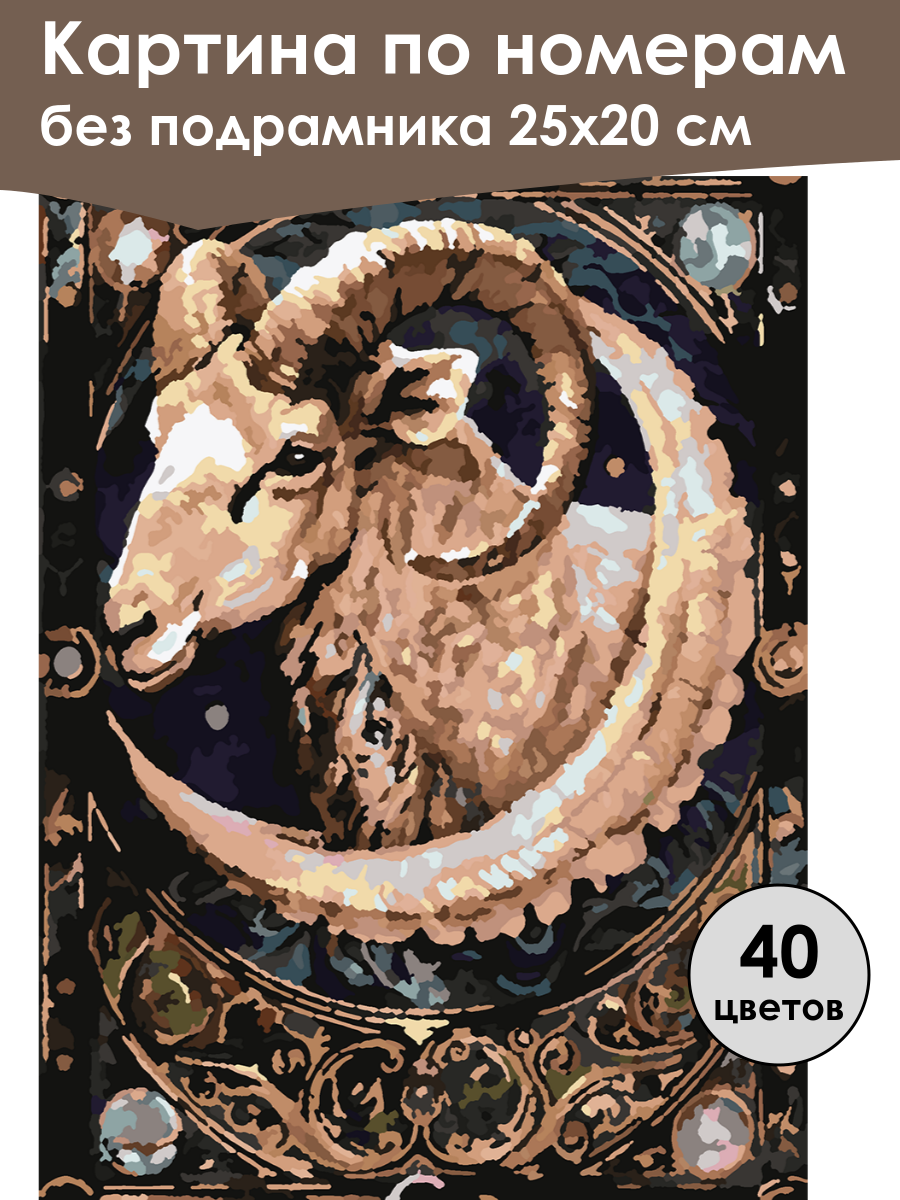 Картина по номерам
без подрамника 25х20 см

40
цветов