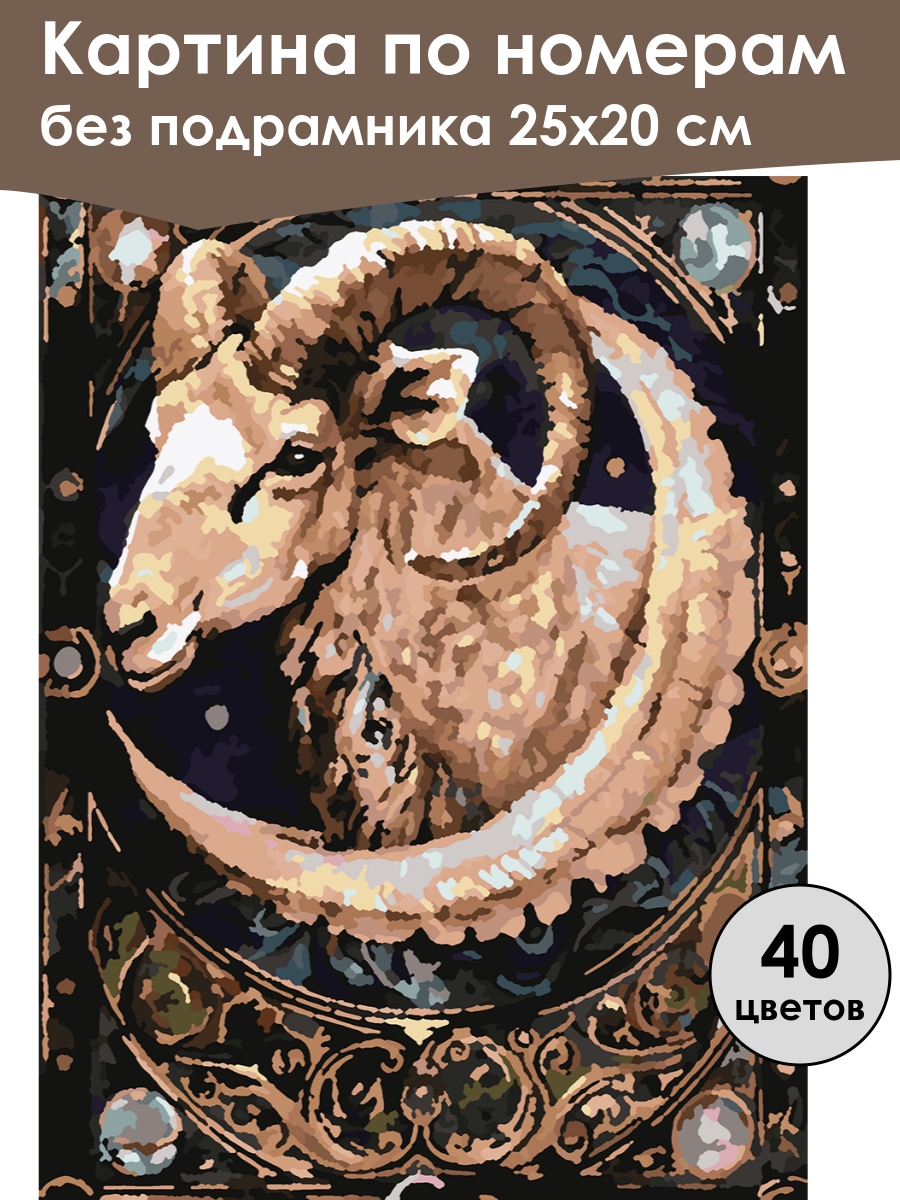 Картина по номерам
без подрамника 25х20 см

40
цветов