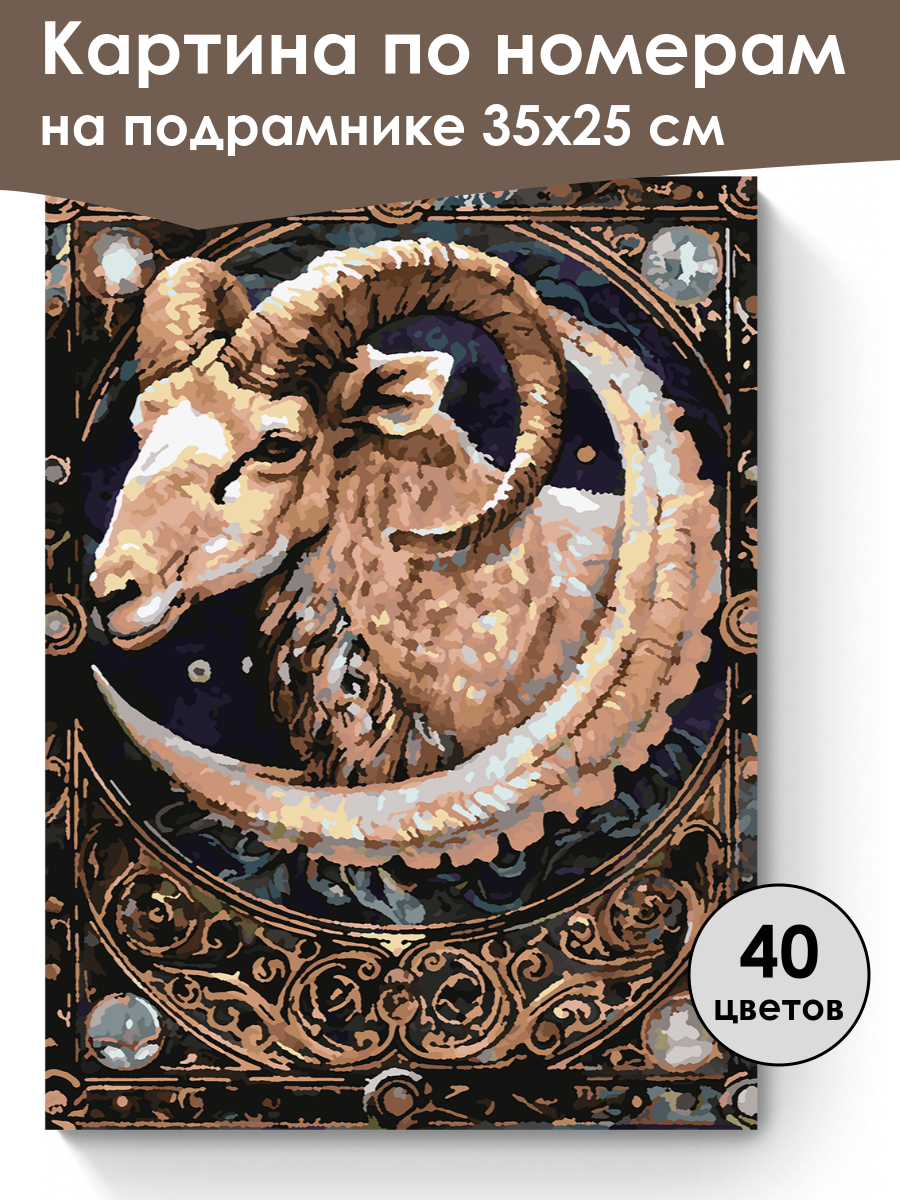 Картина по номерам на подрамнике 35х25 см

40 цветов