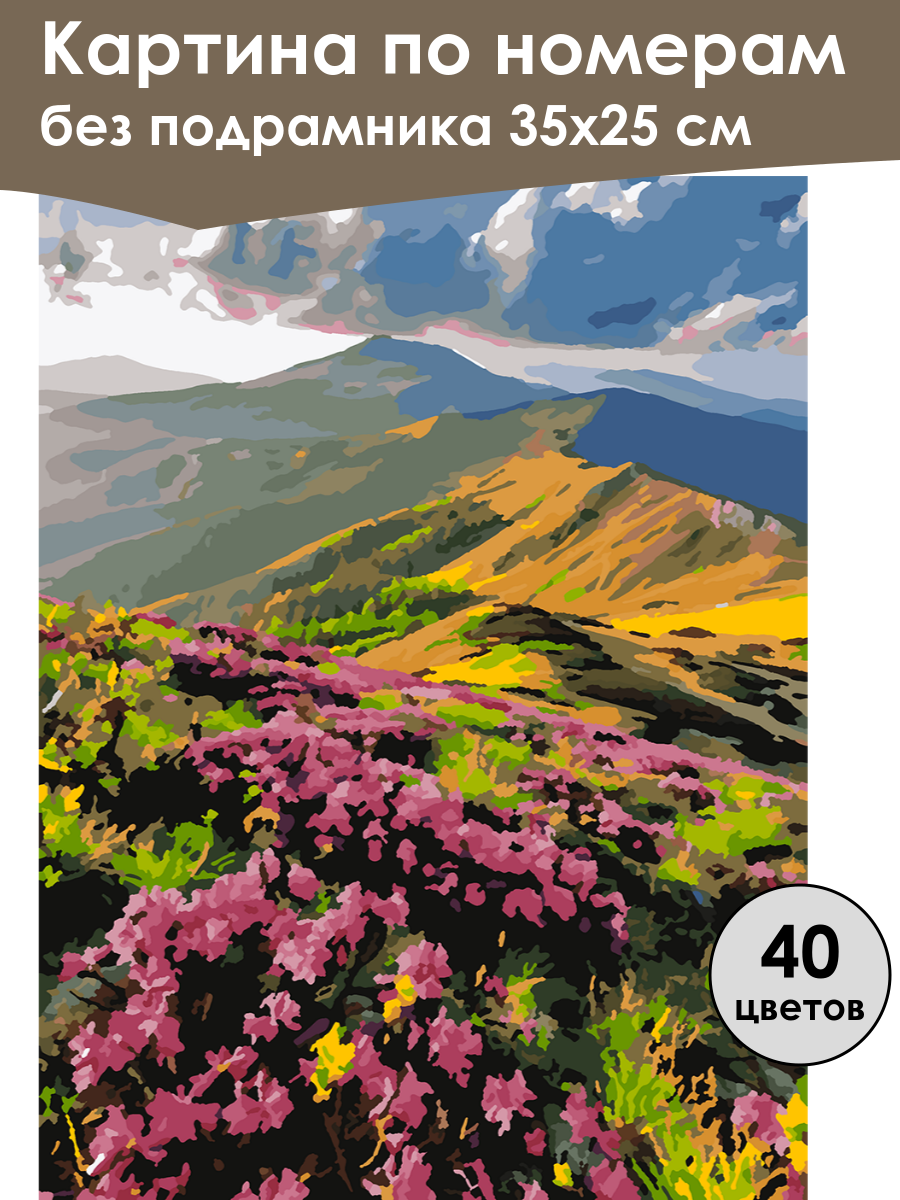 Картина по номерам
без подрамника 35х25 см

40
цветов