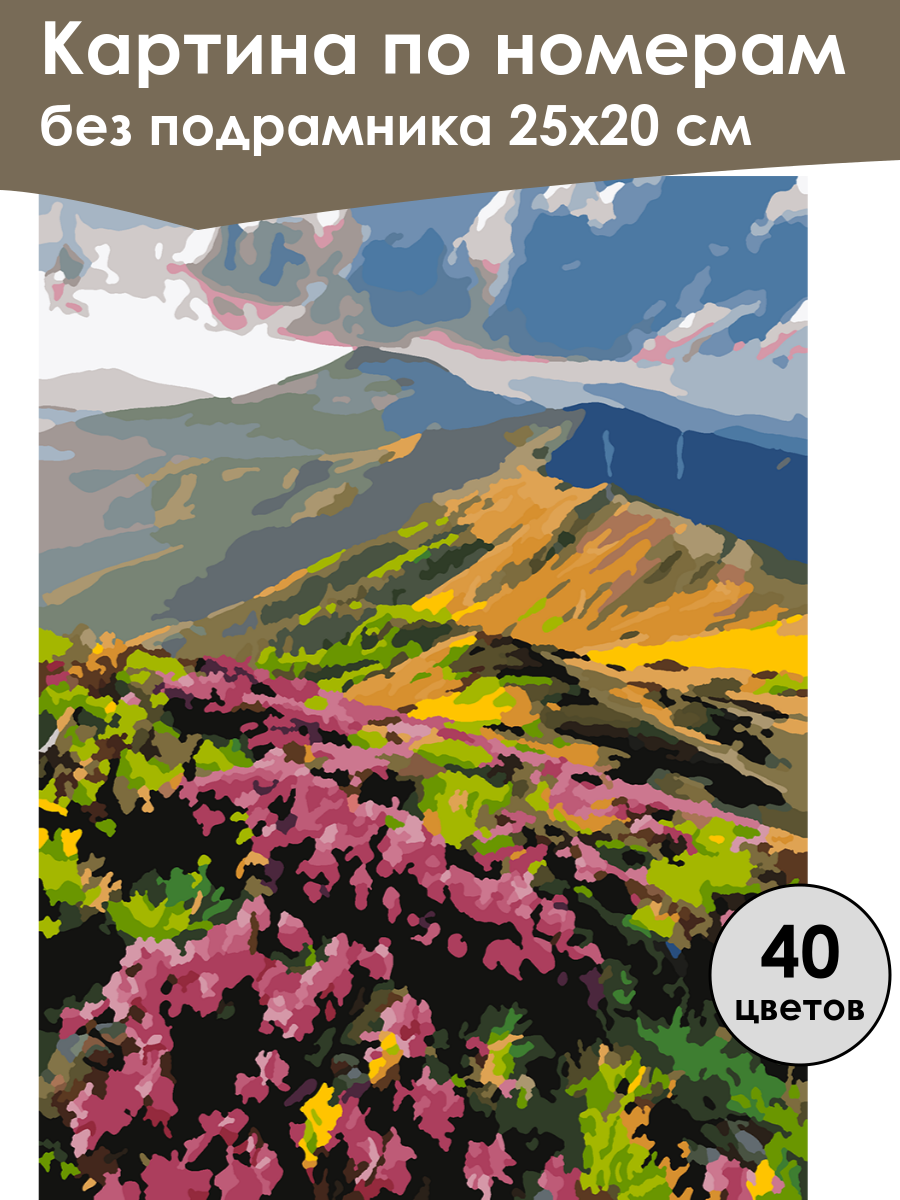 Картина по номерам
без подрамника 25х20 см

40
цветов