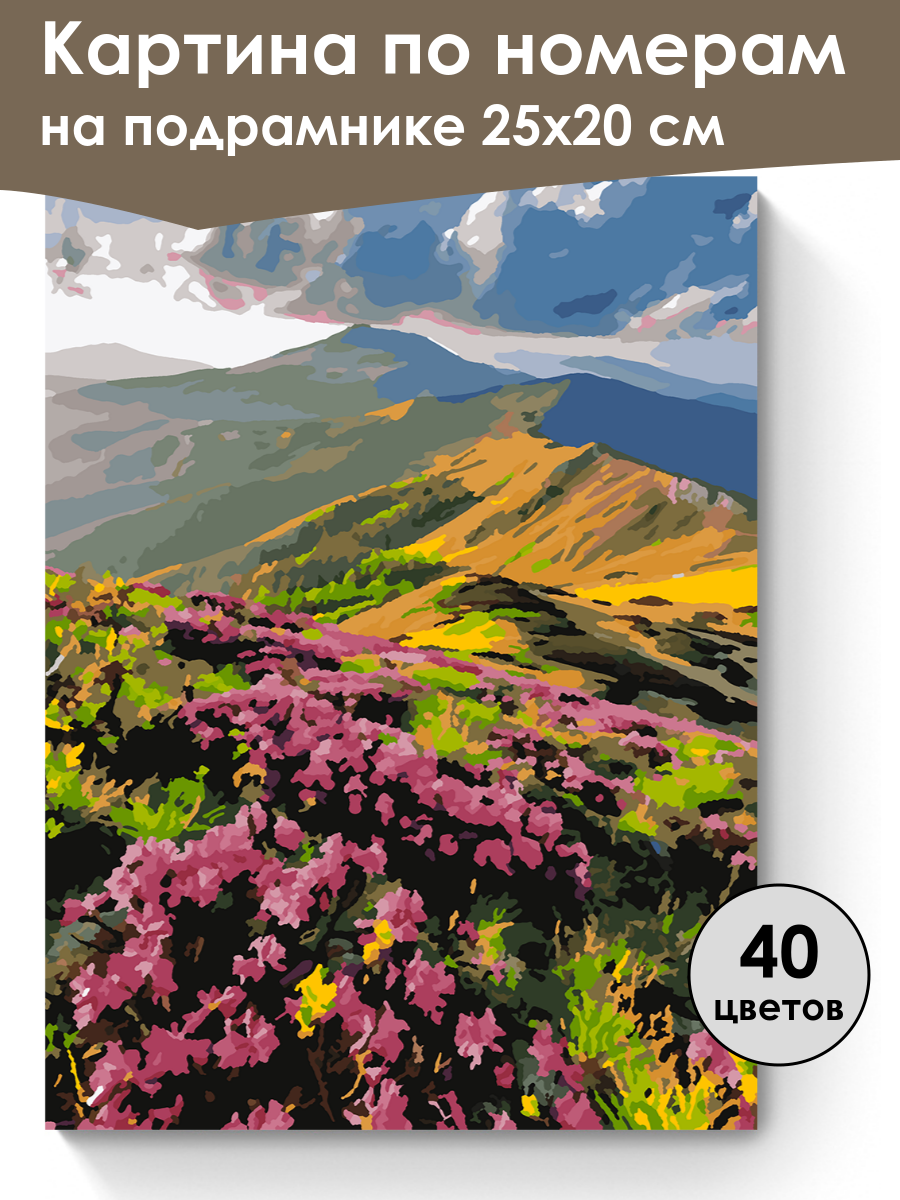 Картина по номерам на подрамнике 25х20 см

40 цветов