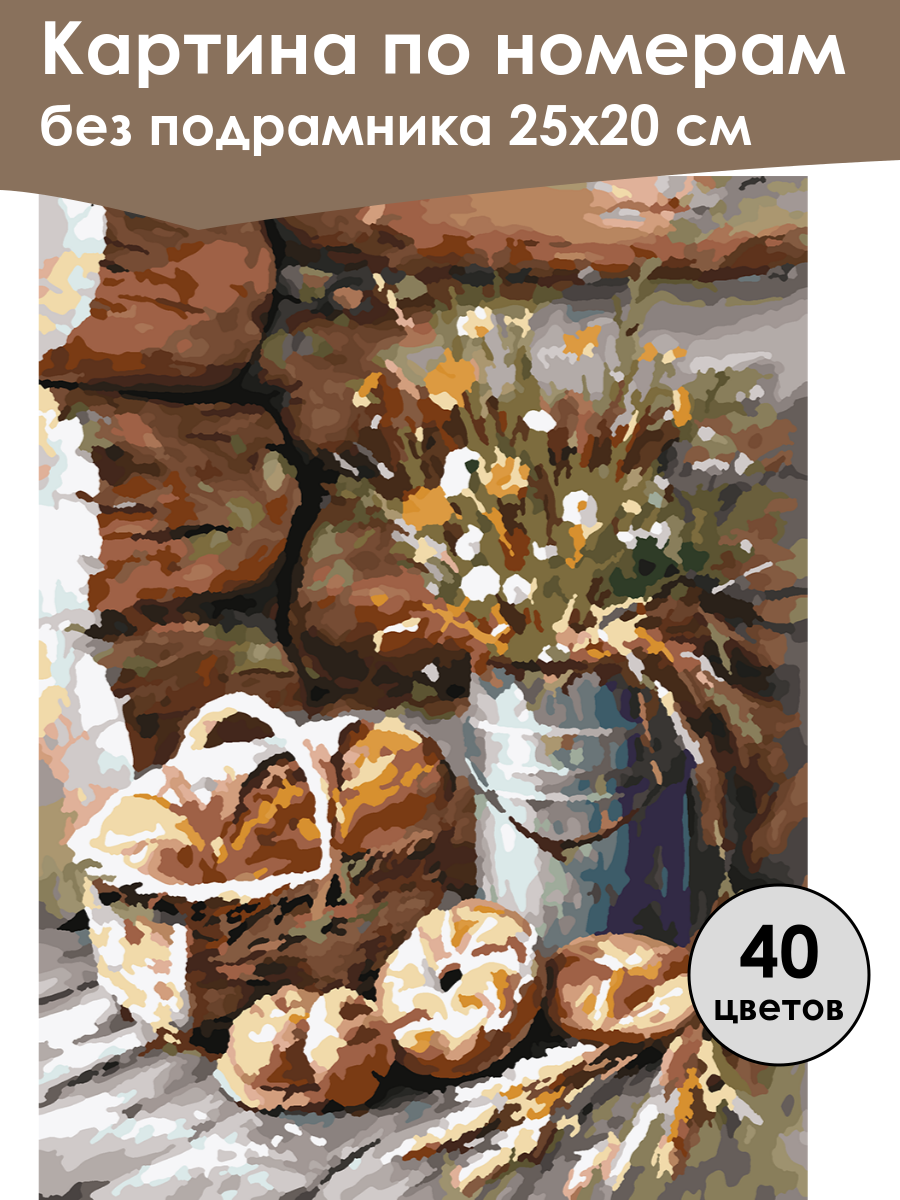 Картина по номерам
без подрамника 25х20 см

40
цветов