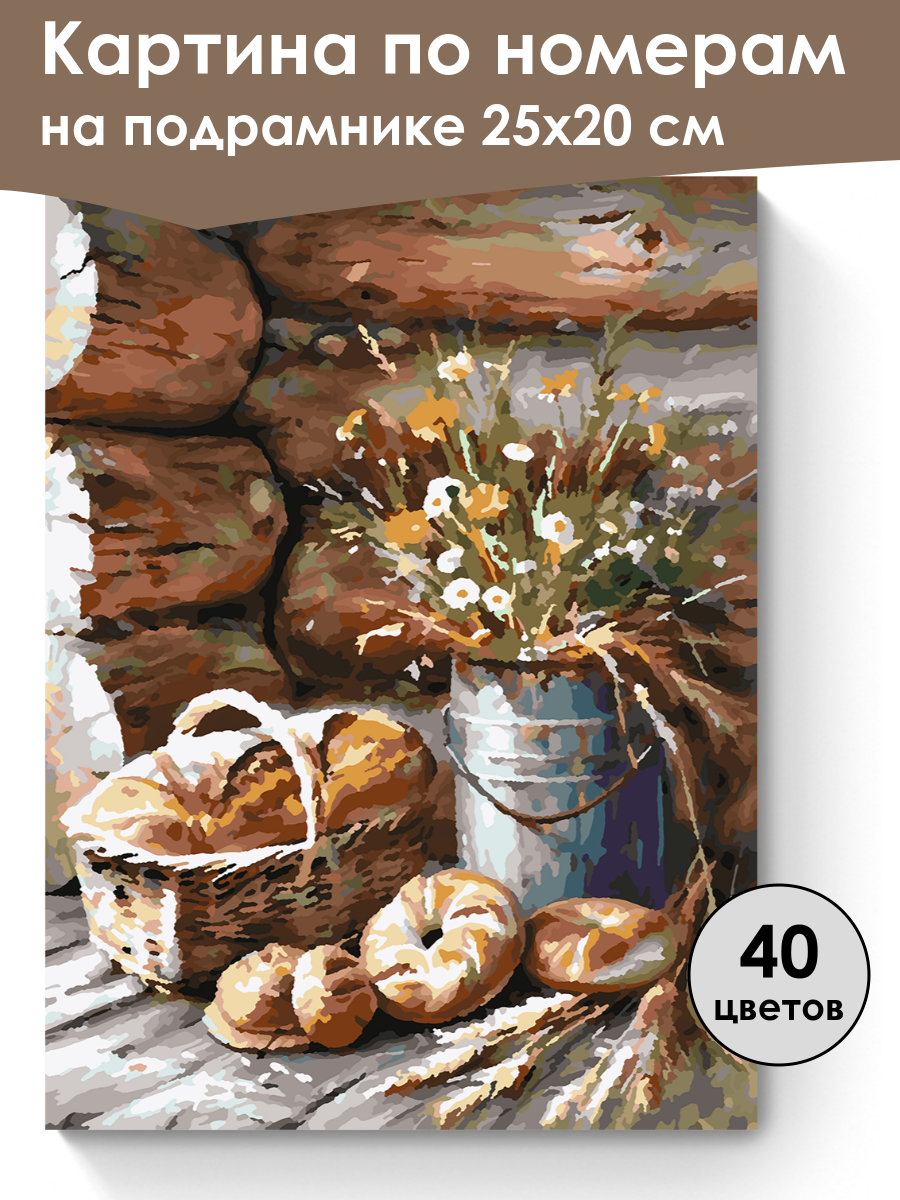 Картина по номерам
на подрамнике 25х20 см

40
цветов