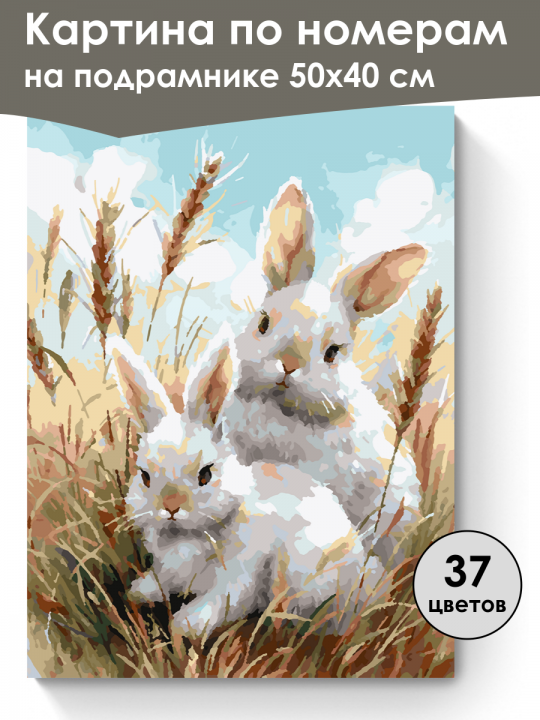 Картина по номерам на подрамнике 50х40 см

37 цветов