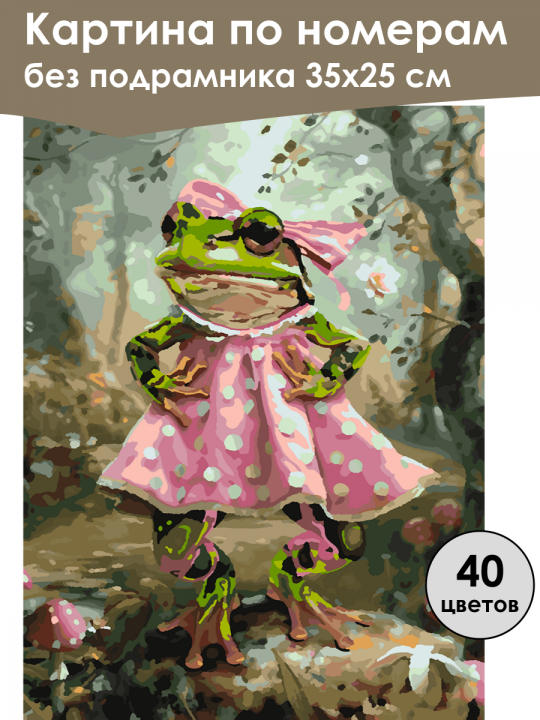 Картина по номерам
без подрамника 35х25 см

40
цветов