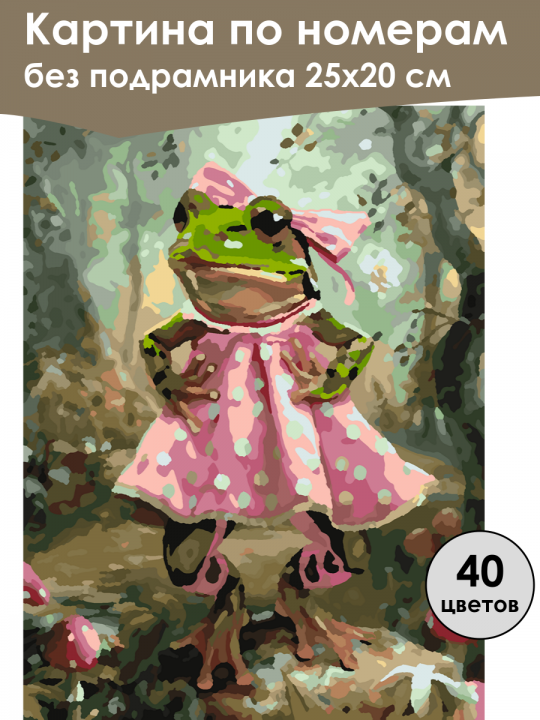 Картина по номерам
без подрамника 25х20 см

40
цветов