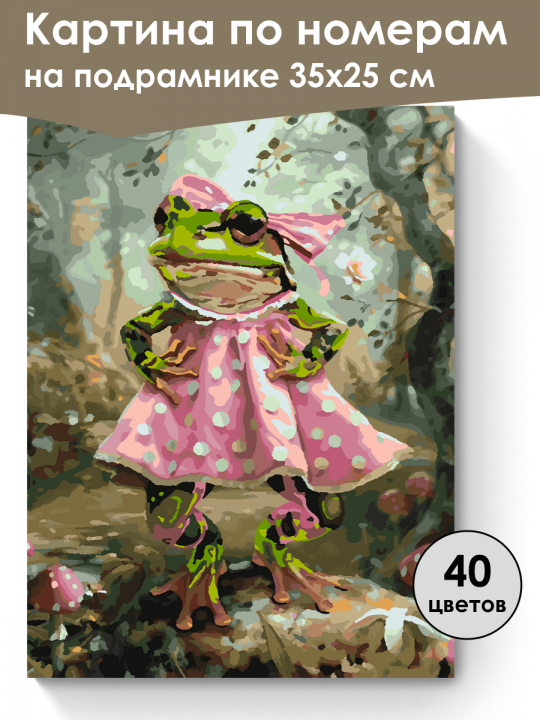 Картина по номерам
на подрамнике 35x25 см

40
цветов