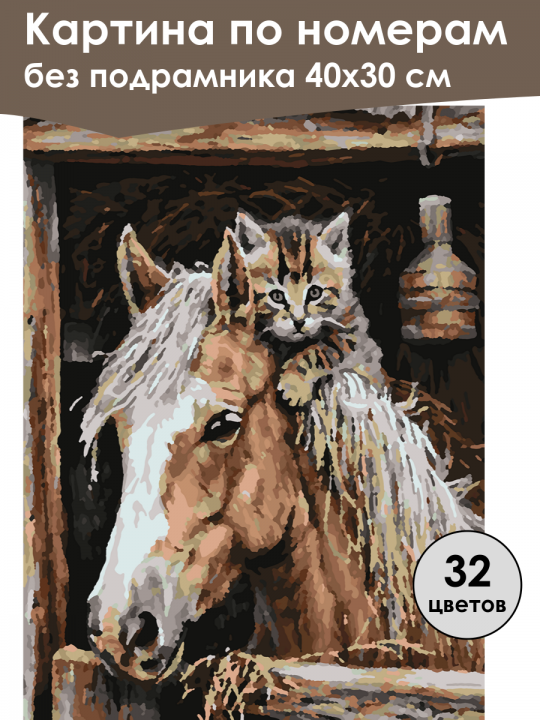 Картина по номерам
без подрамника 40х30 см

32
цветов