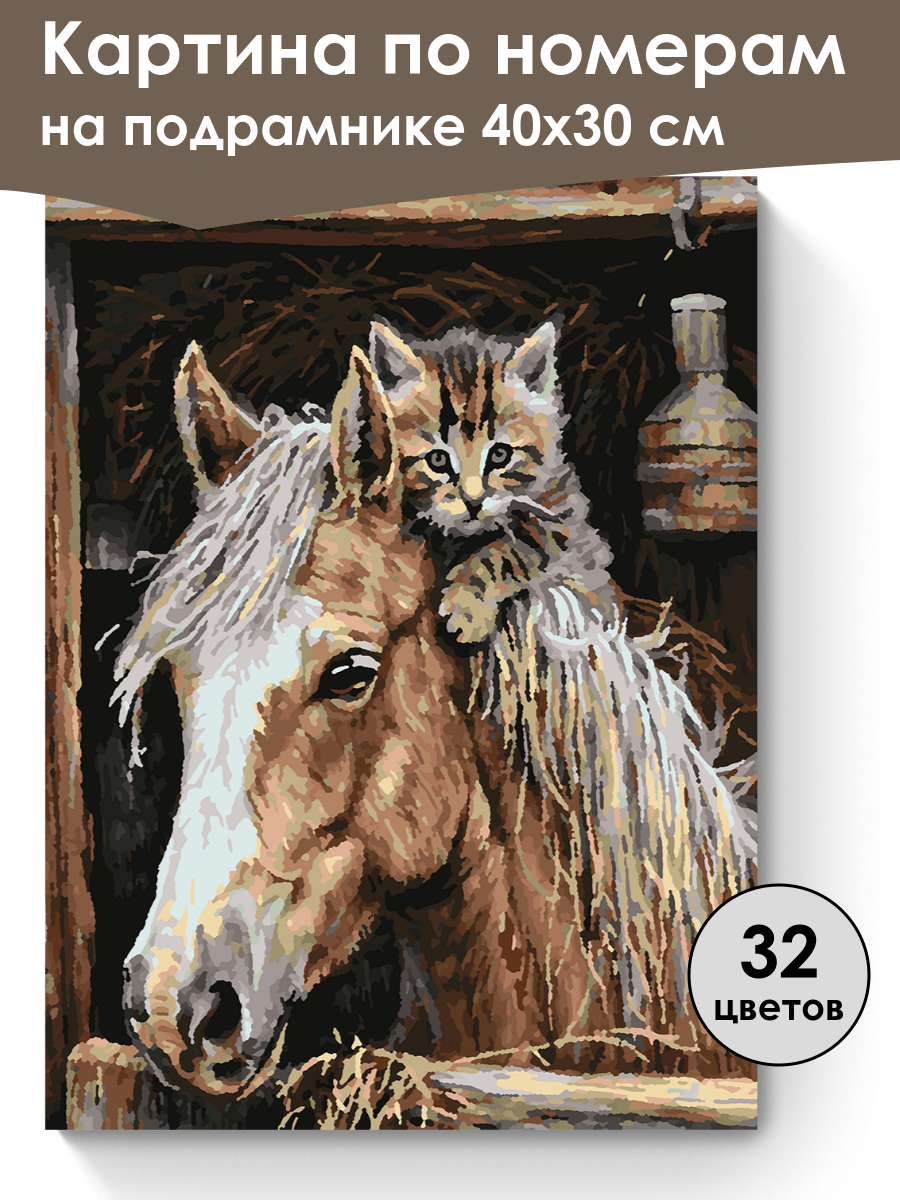 Картина по номерам
на подрамнике 40х30 см

32
цветов