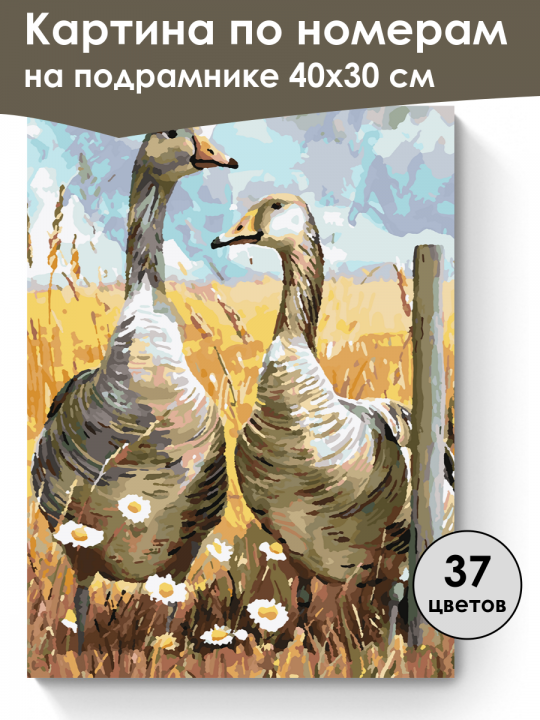 Картина по номерам
на подрамнике 40x30 см

37
цветов