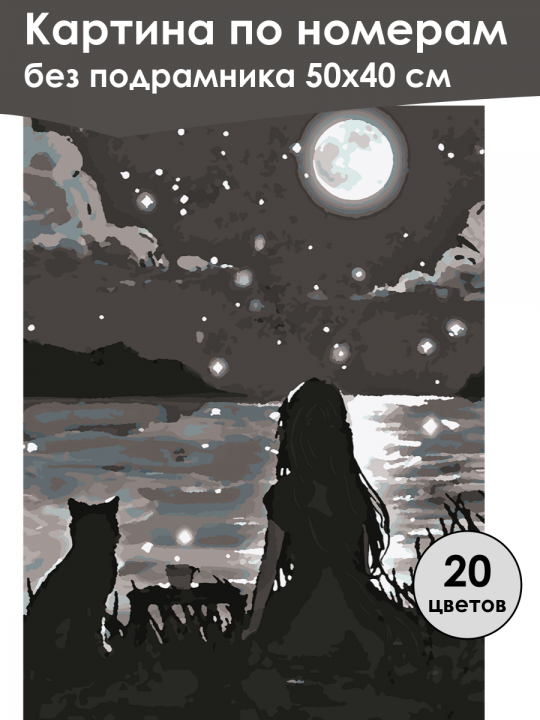 Картина по номерам
без подрамника 50х40 см

20
цветов