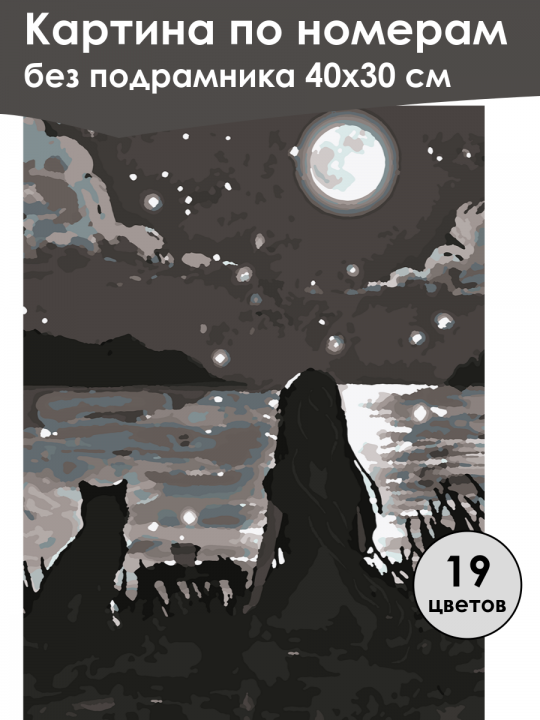 Картина по номерам
без подрамника 40х30 см

19
цветов