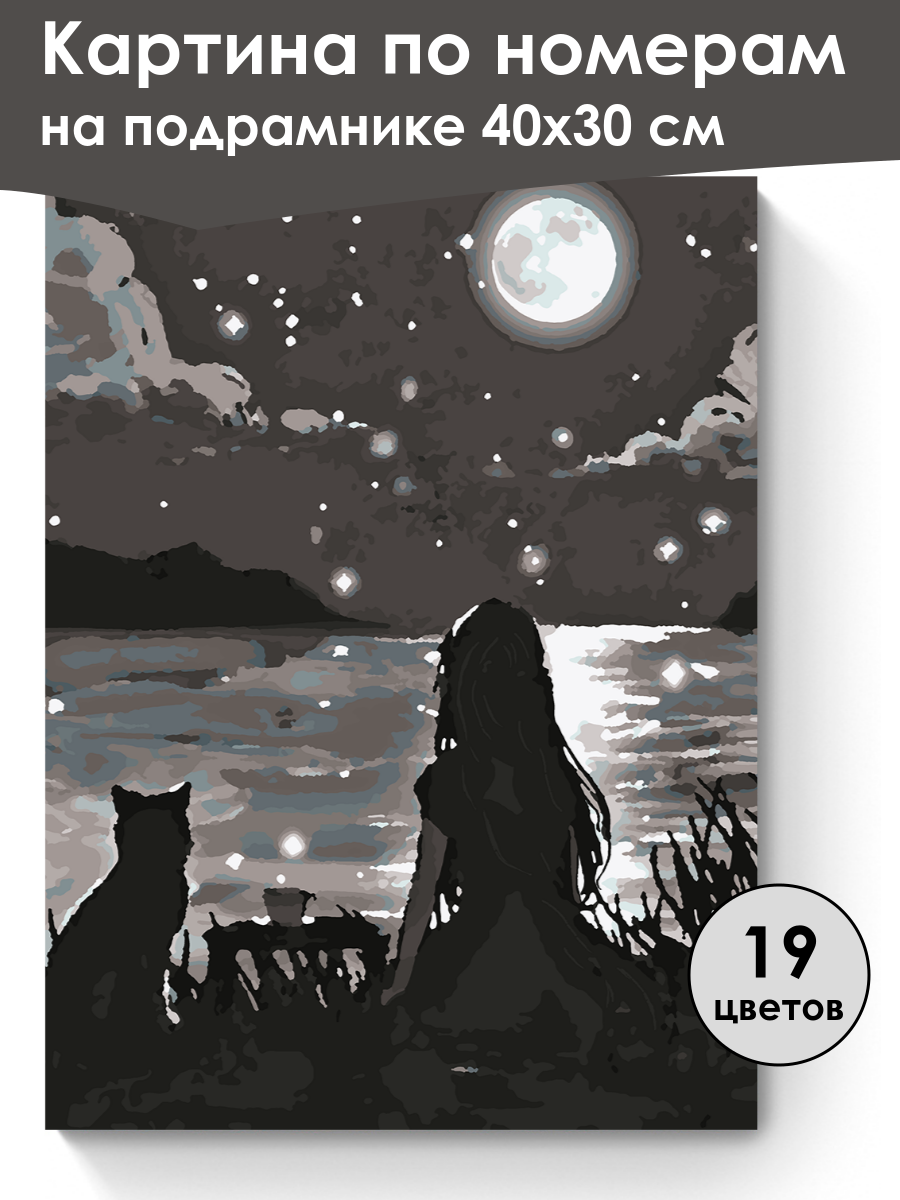 Картина по номерам
на подрамнике 40х30 см

19
цветов