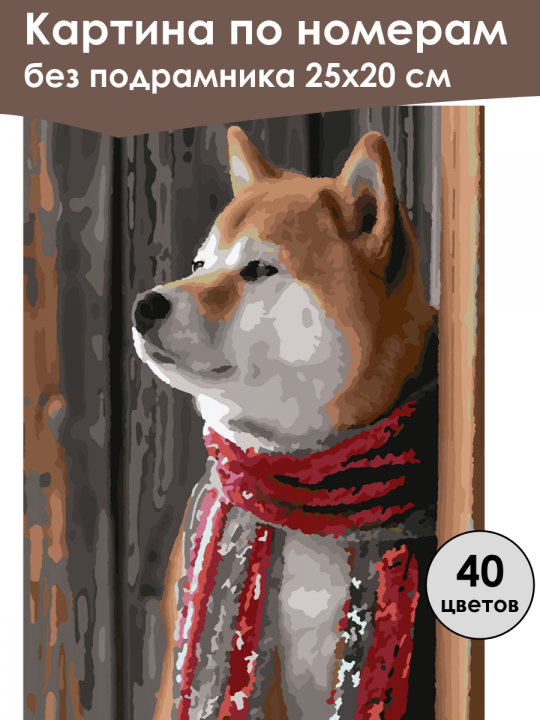 Картина по номерам
без подрамника 25х20 см

40
цветов