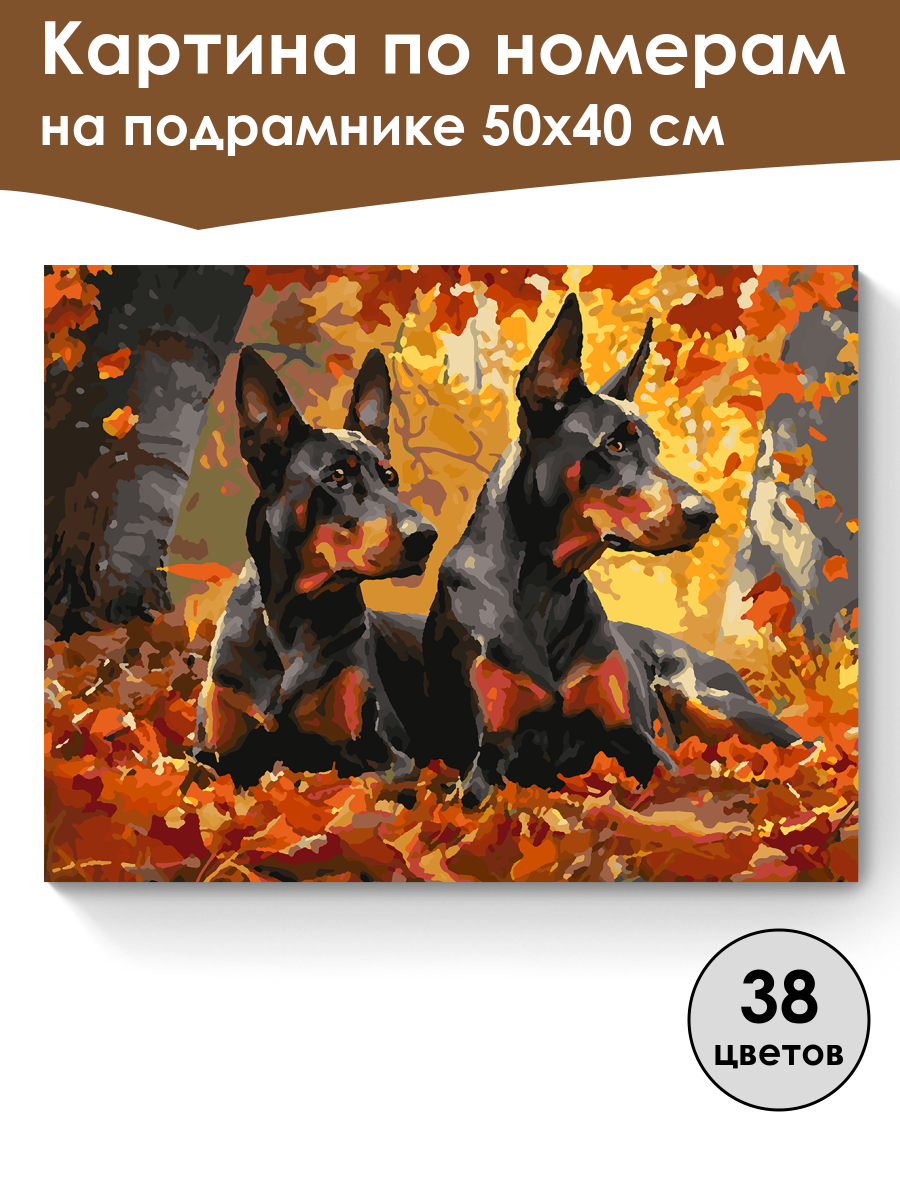 Картина по номерам на подрамнике 50х40 см

38 цветов