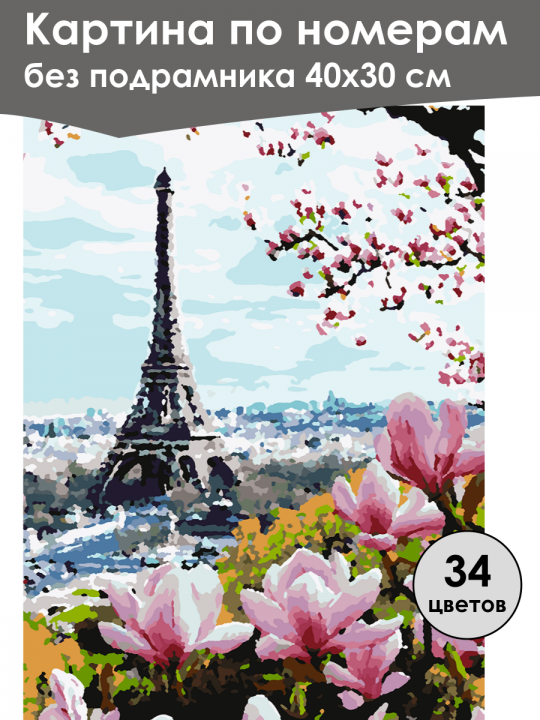 Картина по номерам
без подрамника 40х30 см

34
цветов