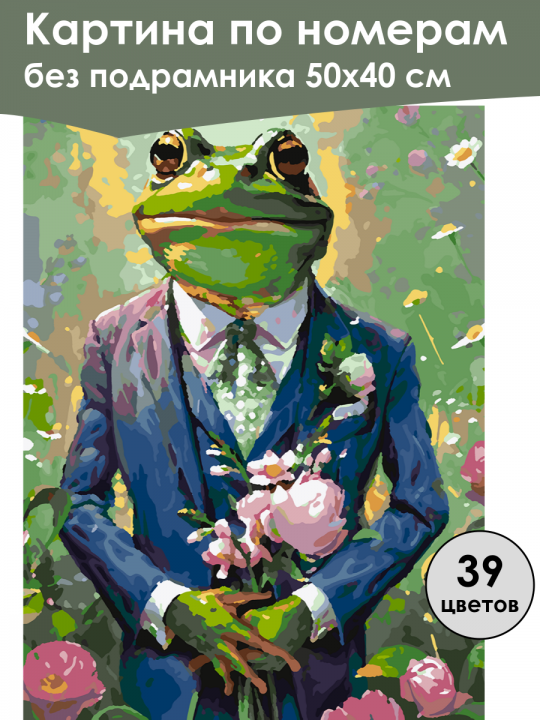 Картина по номерам
без подрамника 50х40 см

39
цветов