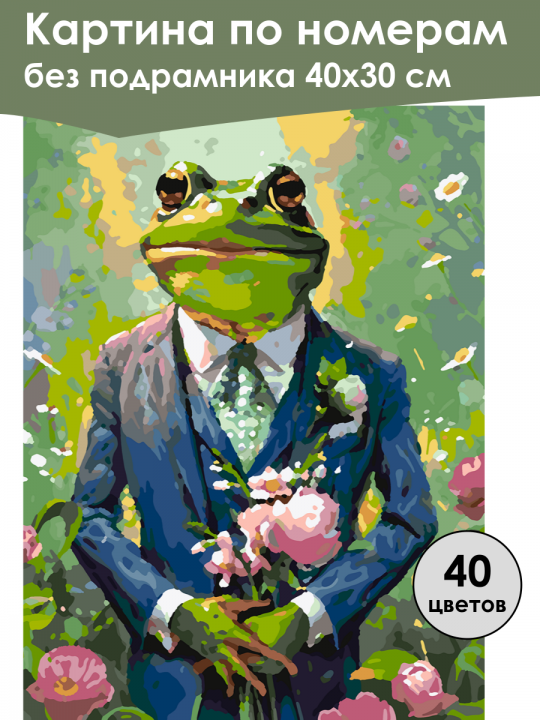 Картина по номерам
без подрамника 40х30 см

40
цветов