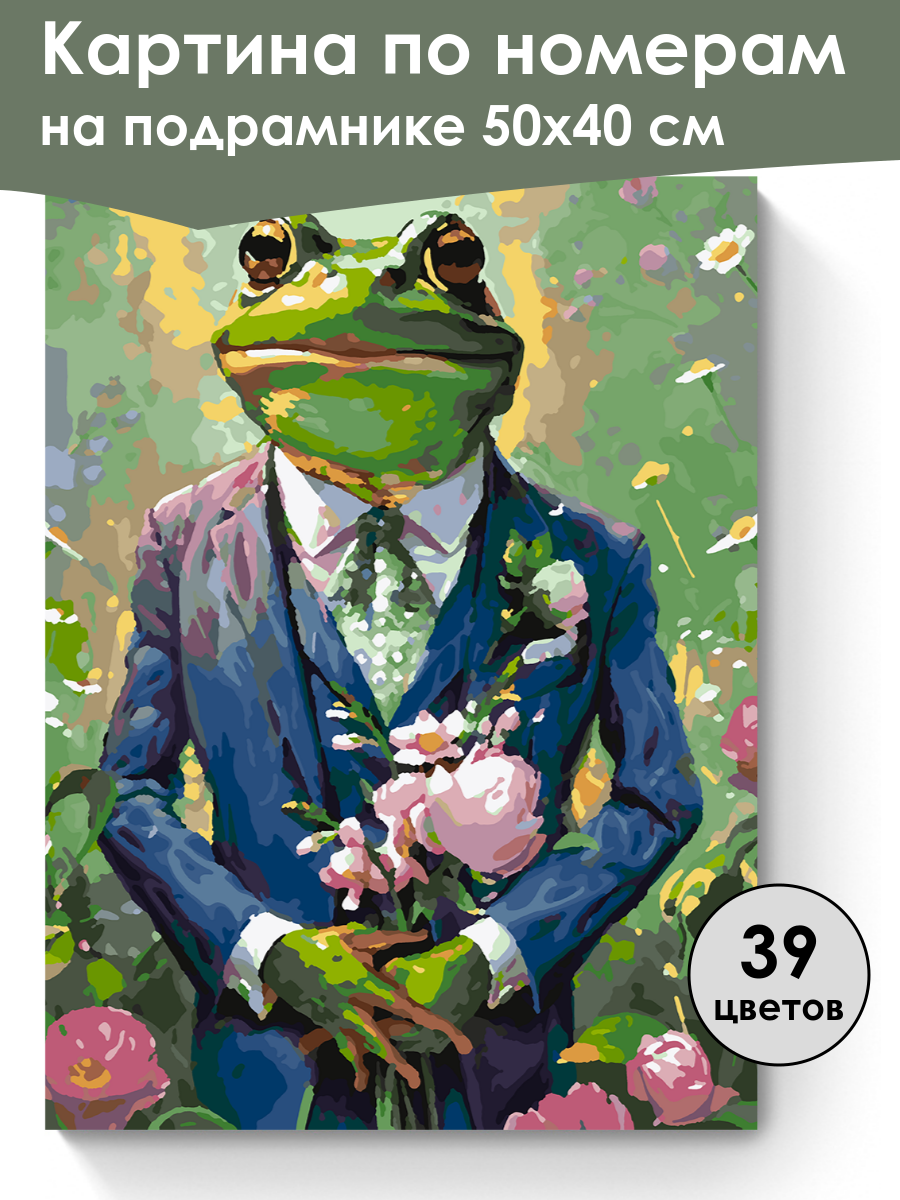 Картина по номерам
на подрамнике 50х40 см

39
цветов